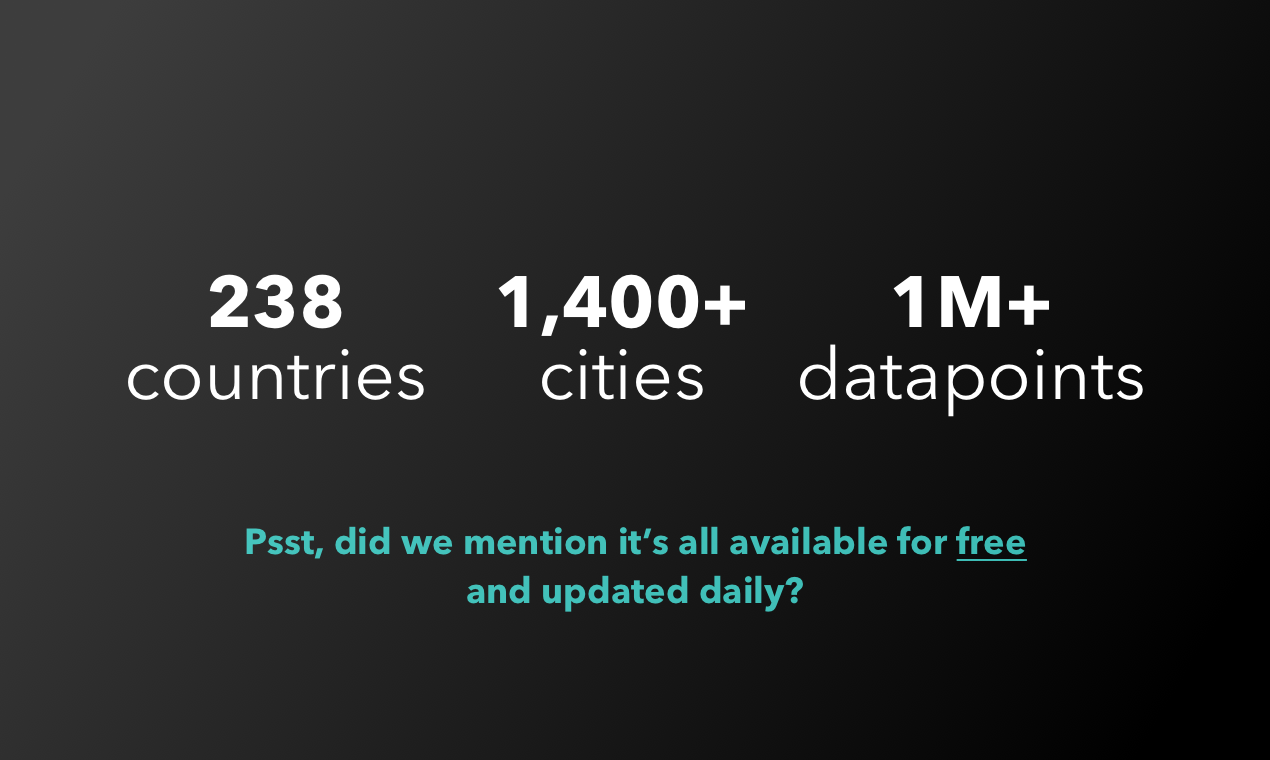 238
countries

1,400+
cities

1M+
datapoints

Psst, did we mention it's all available for free and updated daily?