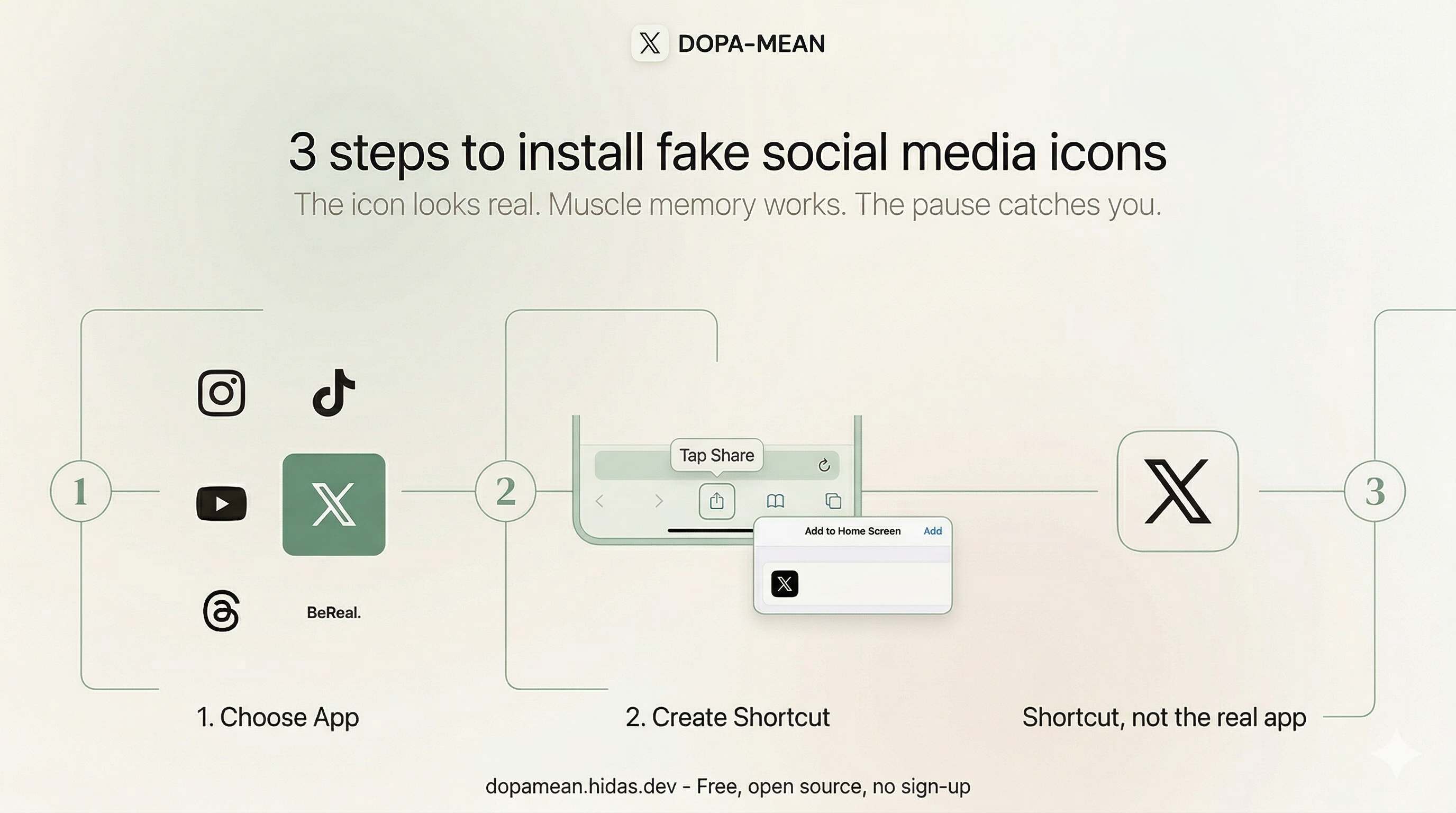 DOPA-MEAN

3 steps to install fake social media icons

The icon looks real. Muscle memory works. The pause catches you.

1

BeReal.

2

Tap Share

Add to Home Screen Add

3

1. Choose App

2. Create Shortcut

Shortcut, not the real app

dopamean.hidas.dev - Free, open source, no sign-up