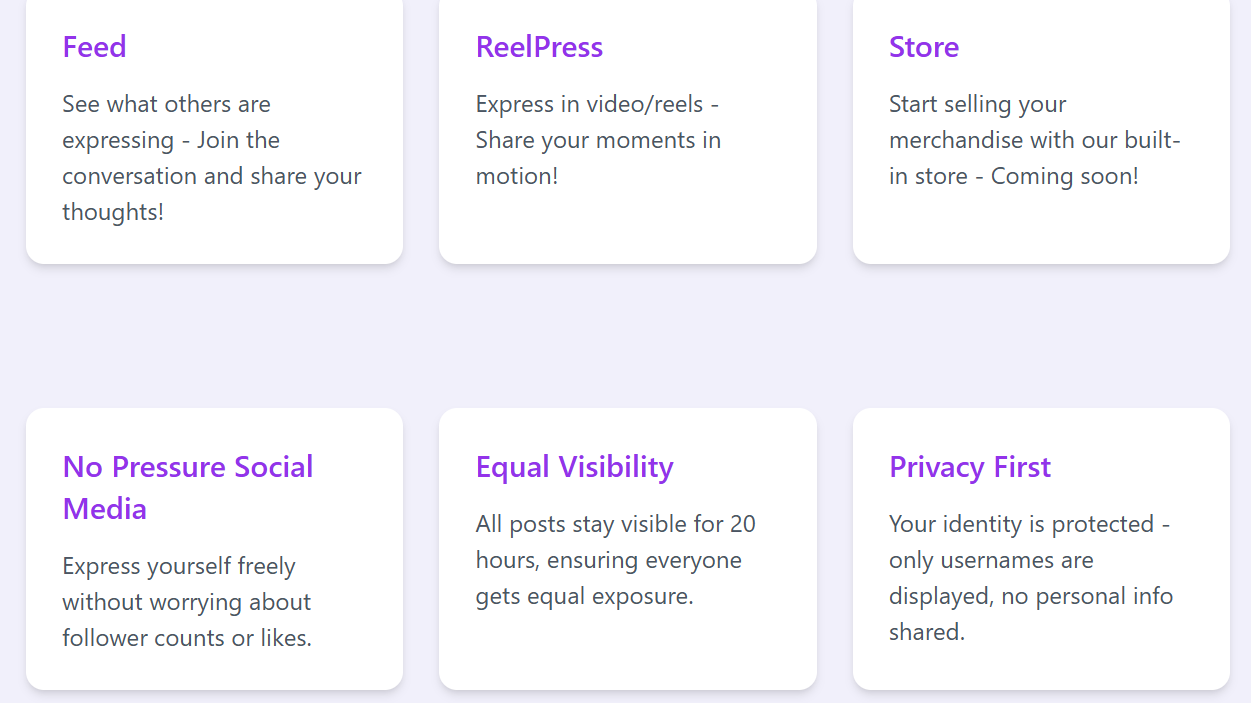 Feed

See what others are expressing - Join the conversation and share your thoughts!

ReelPress

Express in video/reels - Share your moments in motion!

Store

Start selling your merchandise with our built-in store - Coming soon!

No Pressure Social Media

Express yourself freely without worrying about follower counts or likes.

Equal Visibility

All posts stay visible for 20 hours, ensuring everyone gets equal exposure.

Privacy First

Your identity is protected - only usernames are displayed, no personal info shared.