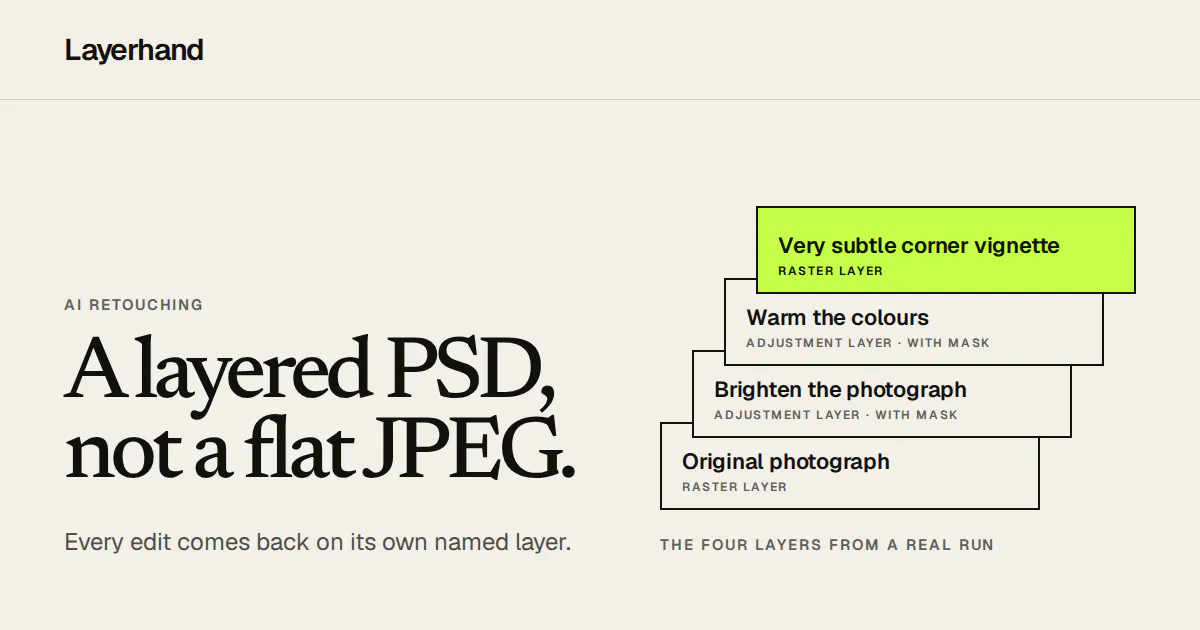 Layerhand

AI RETOUCHING

A layered PSD, not a flat JPEG.

Every edit comes back on its own named layer.

Very subtle corner vignette
RASTER LAYER

Warm the colours
ADJUSTMENT LAYER · WITH MASK

Brighten the photograph
ADJUSTMENT LAYER · WITH MASK

Original photograph
RASTER LAYER

THE FOUR LAYERS FROM A REAL RUN