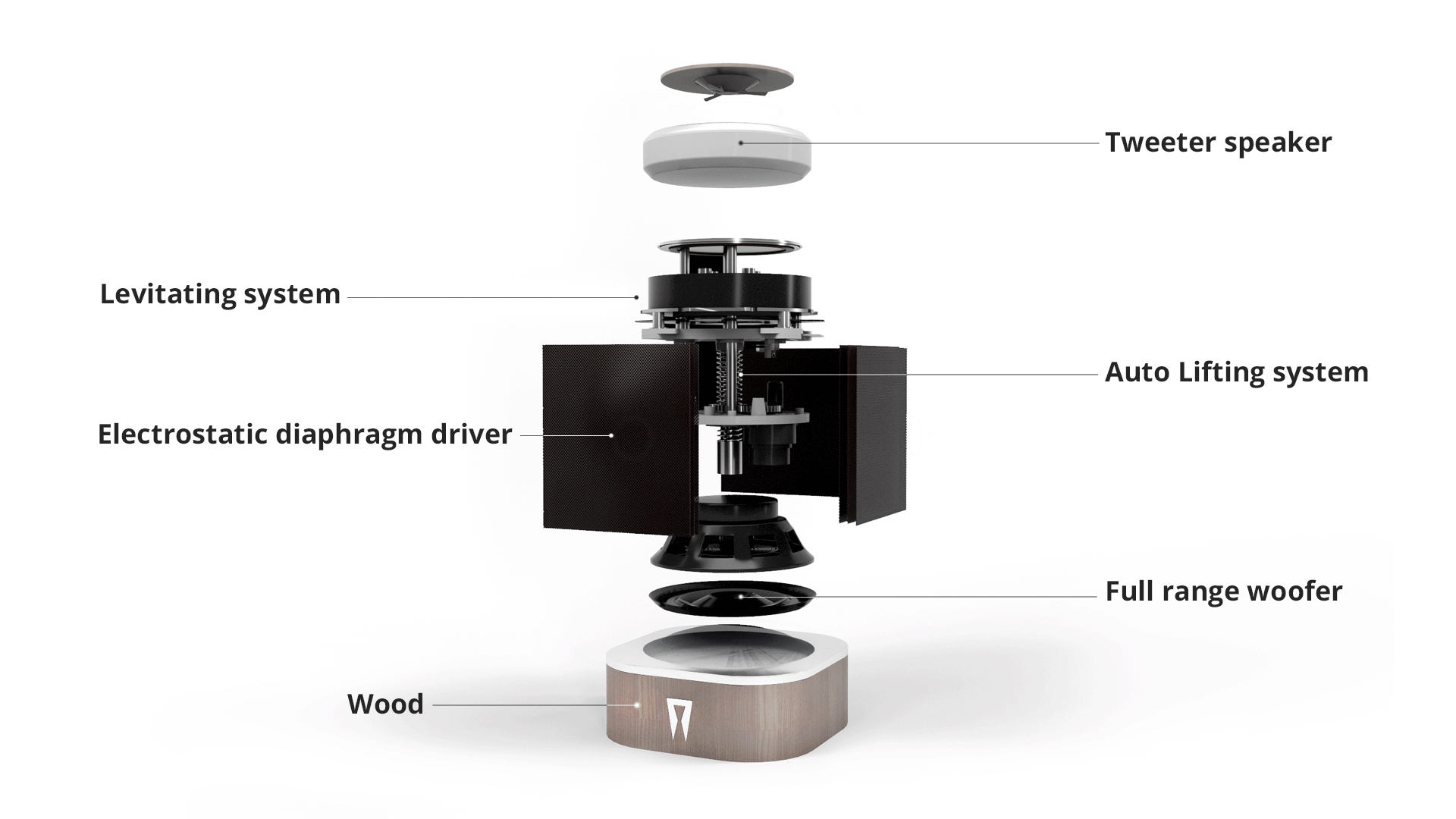 Tweeter speaker

Levitating system

Auto Lifting system

Electrostatic diaphragm driver

Full range woofer

Wood