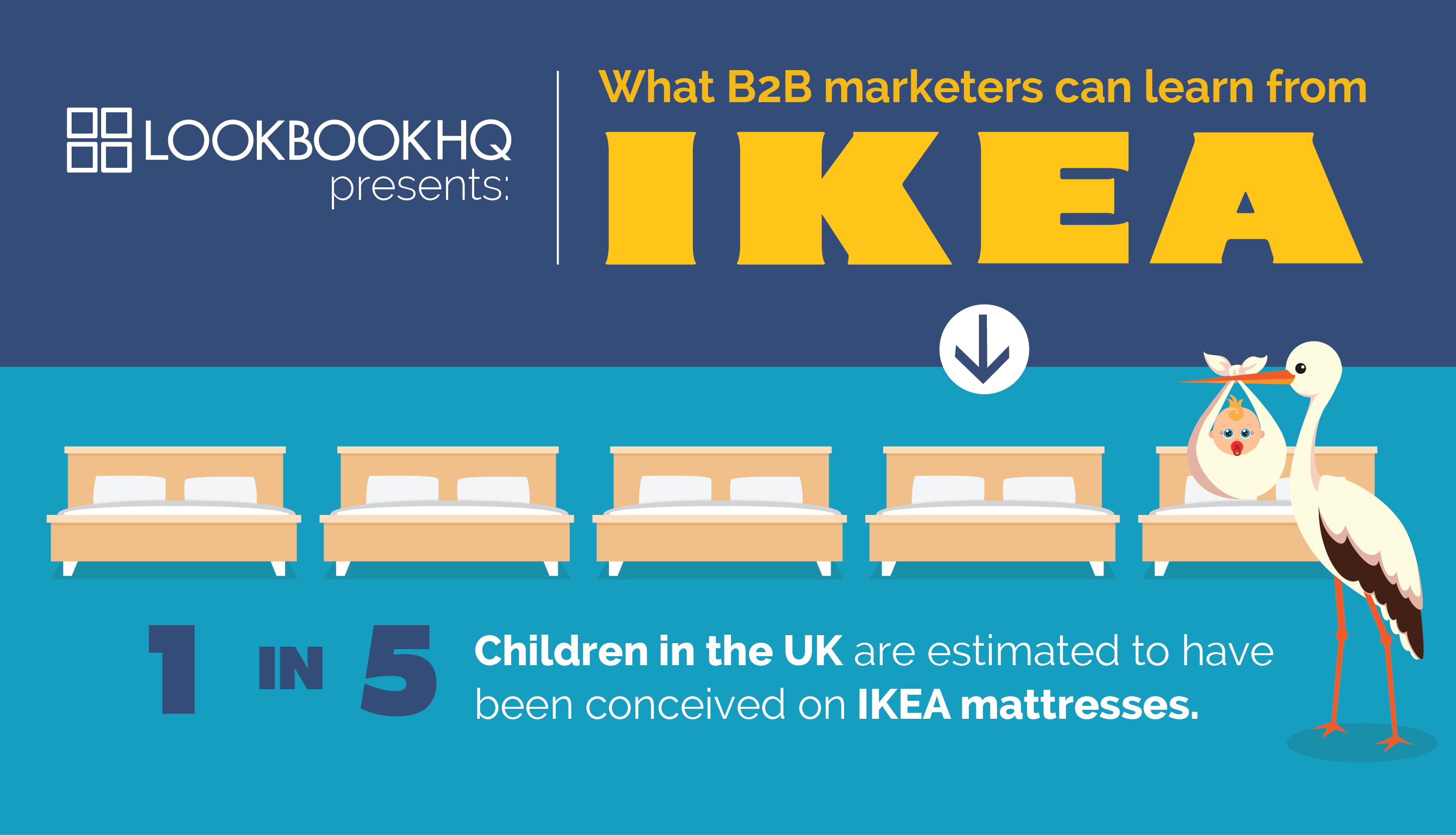 LOOKBOOKHQ presents:

What B2B marketers can learn from

IKEA

1 IN 5 Children in the UK are estimated to have been conceived on IKEA mattresses.