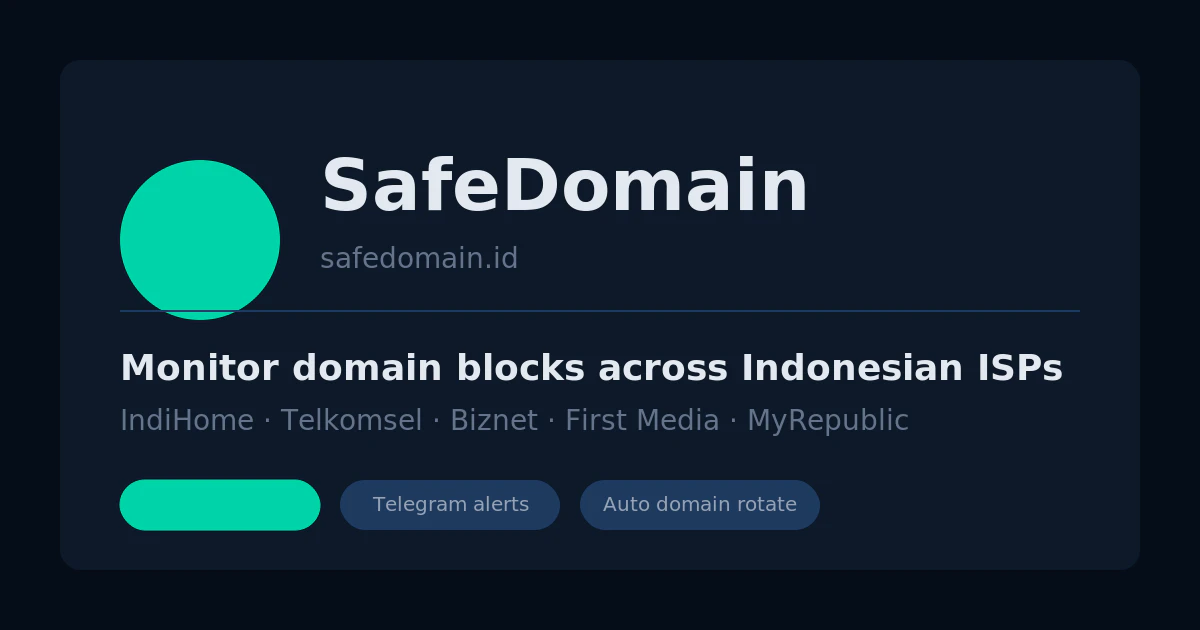 SafeDomain

safedomain.id

Monitor domain blocks across Indonesian ISPs

IndiHome · Telkomsel · Biznet · First Media · MyRepublic

Telegram alerts

Auto domain rotate