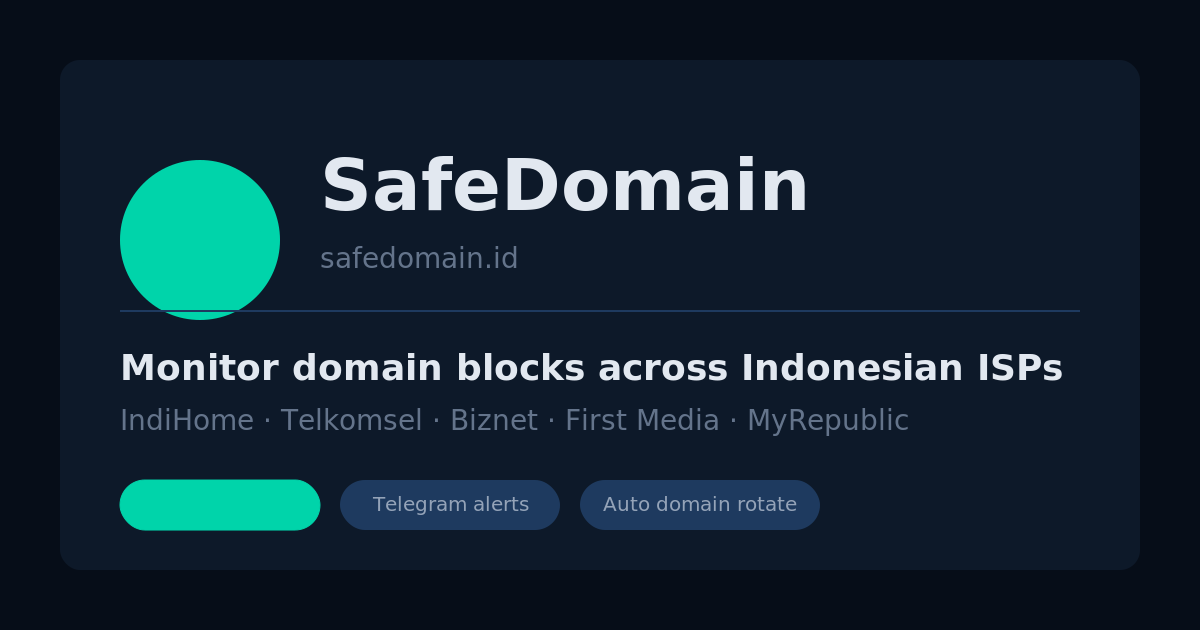 SafeDomain

safedomain.id

Monitor domain blocks across Indonesian ISPs

IndiHome · Telkomsel · Biznet · First Media · MyRepublic

Telegram alerts

Auto domain rotate