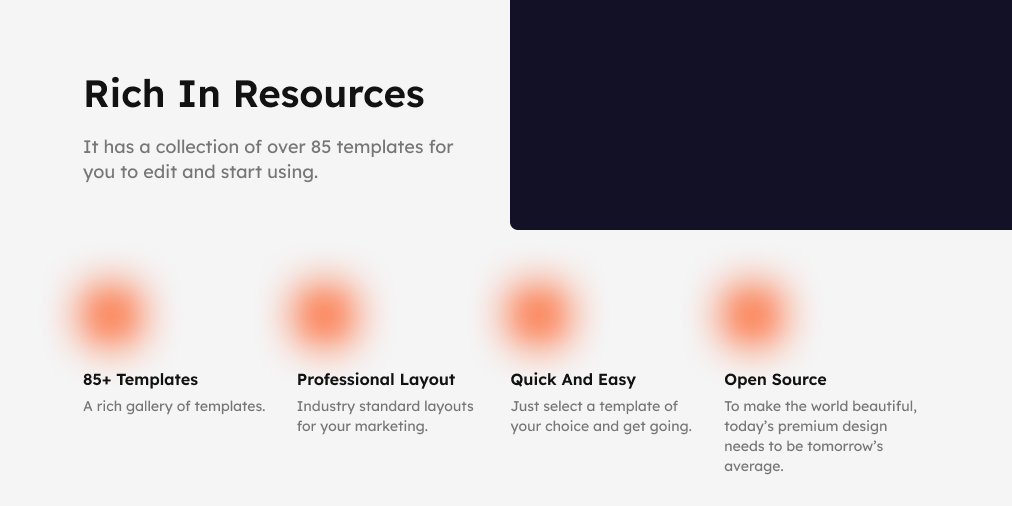 Rich In Resources

It has a collection of over 85 templates for you to edit and start using.

85+ Templates

A rich gallery of templates.

Professional Layout

Industry standard layouts for your marketing.

Quick And Easy

Just select a template of your choice and get going.

Open Source

To make the world beautiful, today's premium design needs to be tomorrow's average.