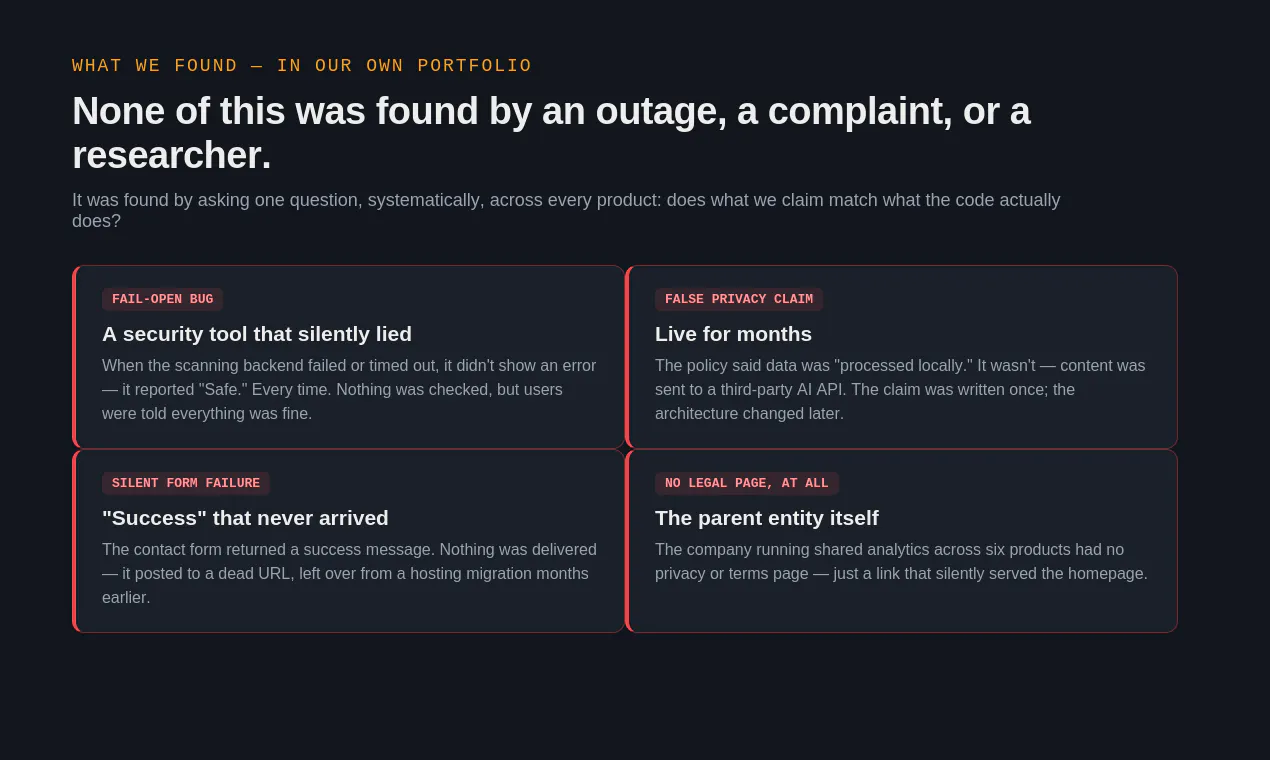 WHAT WE FOUND — IN OUR OWN PORTFOLIO

None of this was found by an outage, a complaint, or a researcher.

It was found by asking one question, systematically, across every product: does what we claim match what the code actually does?

FAIL-OPEN BUG

A security tool that silently lied

When the scanning backend failed or timed out, it didn't show an error — it reported "Safe." Every time. Nothing was checked, but users were told everything was fine.

FALSE PRIVACY CLAIM

Live for months

The policy said data was "processed locally." It wasn't — content was sent to a third-party AI API. The claim was written once; the architecture changed later.

SILENT FORM FAILURE

"Success" that never arrived

The contact form returned a success message. Nothing was delivered — it posted to a dead URL, left over from a hosting migration months earlier.

NO LEGAL PAGE, AT ALL

The parent entity itself

The company running shared analytics across six products had no privacy or terms page — just a link that silently served the homepage.