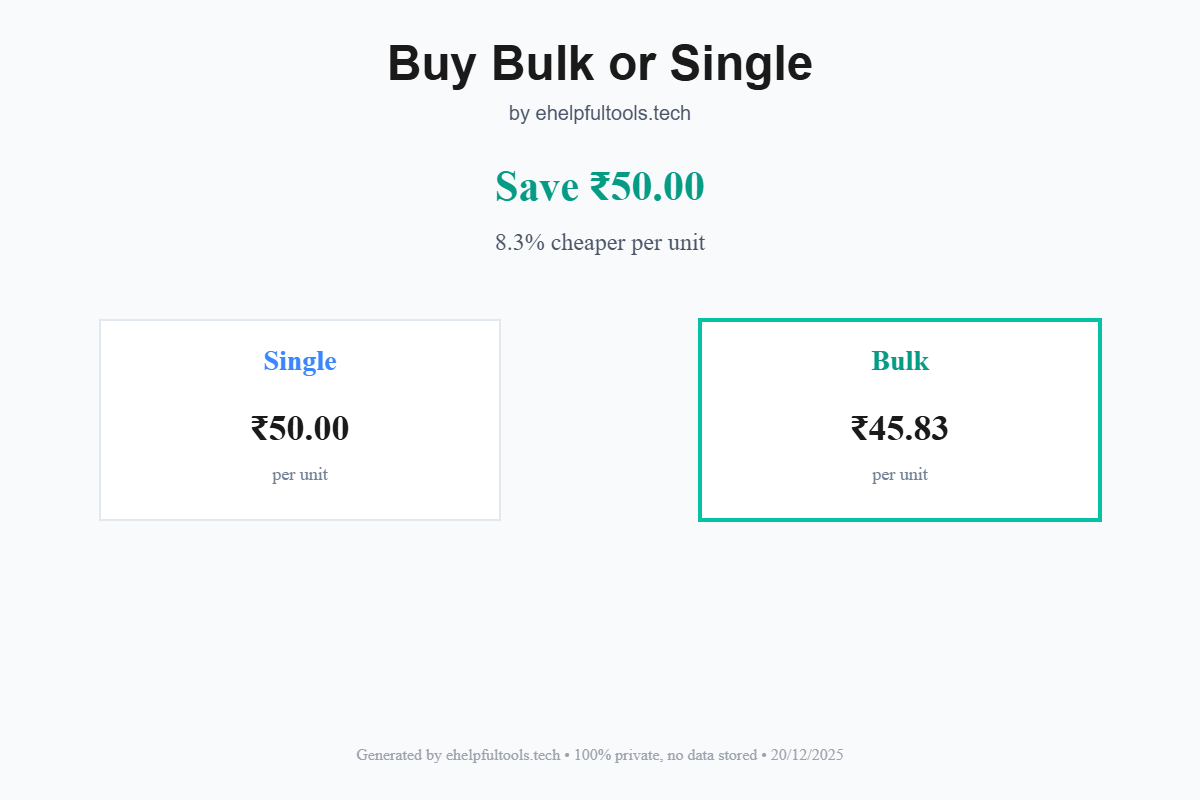 Buy Bulk or Single

by ehelpfultools.tech

Save ₹50.00

8.3% cheaper per unit

Single

₹50.00

per unit

Bulk

₹45.83

per unit

Generated by ehelpfultools.tech • 100% private, no data stored • 20/12/2025