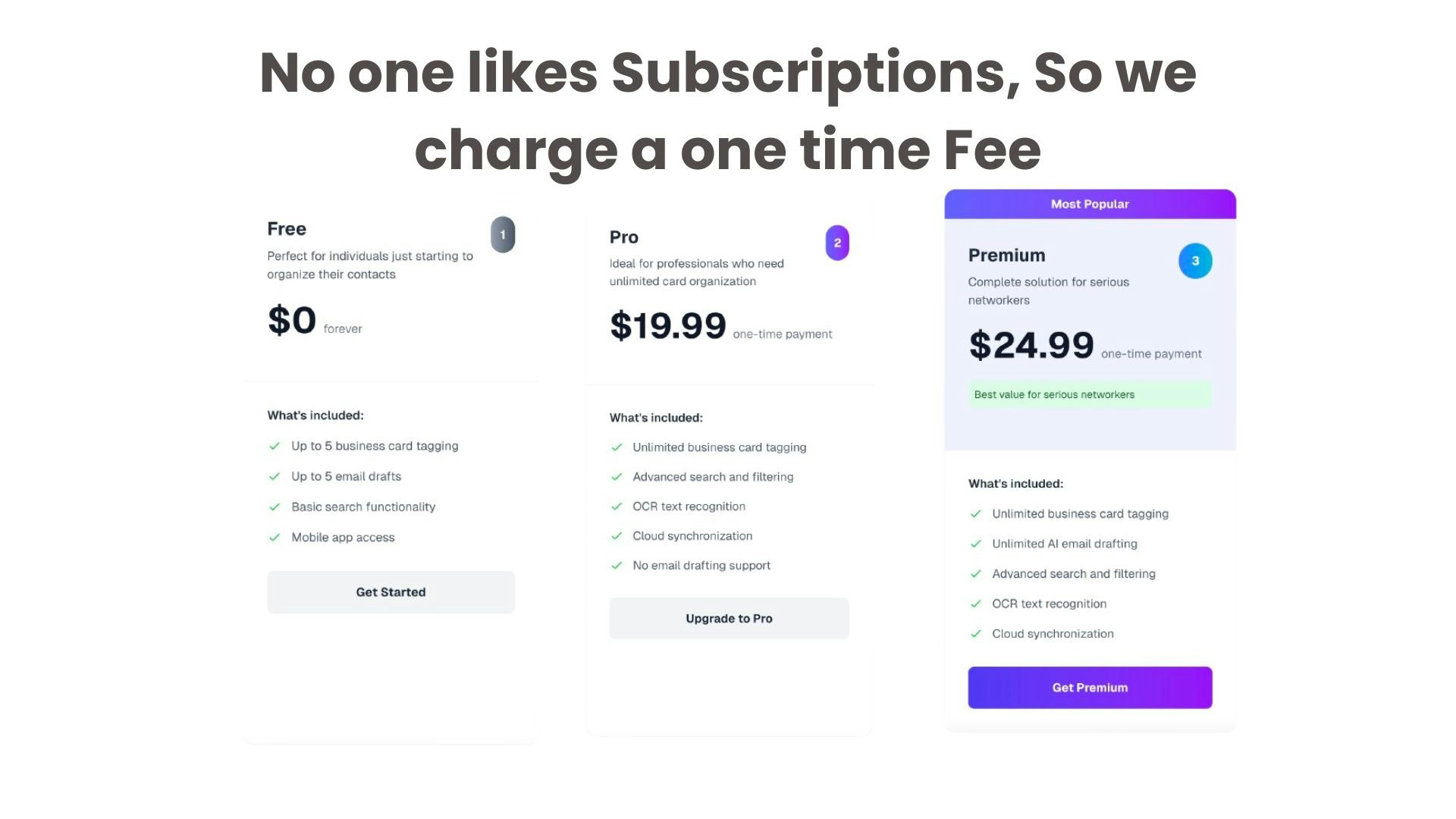 No one likes Subscriptions, So we charge a one time Fee

Free

1

Perfect for individuals just starting to organize their contacts

$0 forever

What's included:

✓ Up to 5 business card tagging

✓ Up to 5 email drafts

✓ Basic search functionality

✓ Mobile app access

Get Started

Pro

2

Ideal for professionals who need unlimited card organization

$19.99 one-time payment

What's included:

✓ Unlimited business card tagging

✓ Advanced search and filtering

✓ OCR text recognition

✓ Cloud synchronization

✓ No email drafting support

Upgrade to Pro

Most Popular

Premium

3

Complete solution for serious networkers

$24.99 one-time payment

Best value for serious networkers

What's included:

✓ Unlimited business card tagging

✓ Unlimited AI email drafting

✓ Advanced search and filtering

✓ OCR text recognition

✓ Cloud synchronization

Get Premium