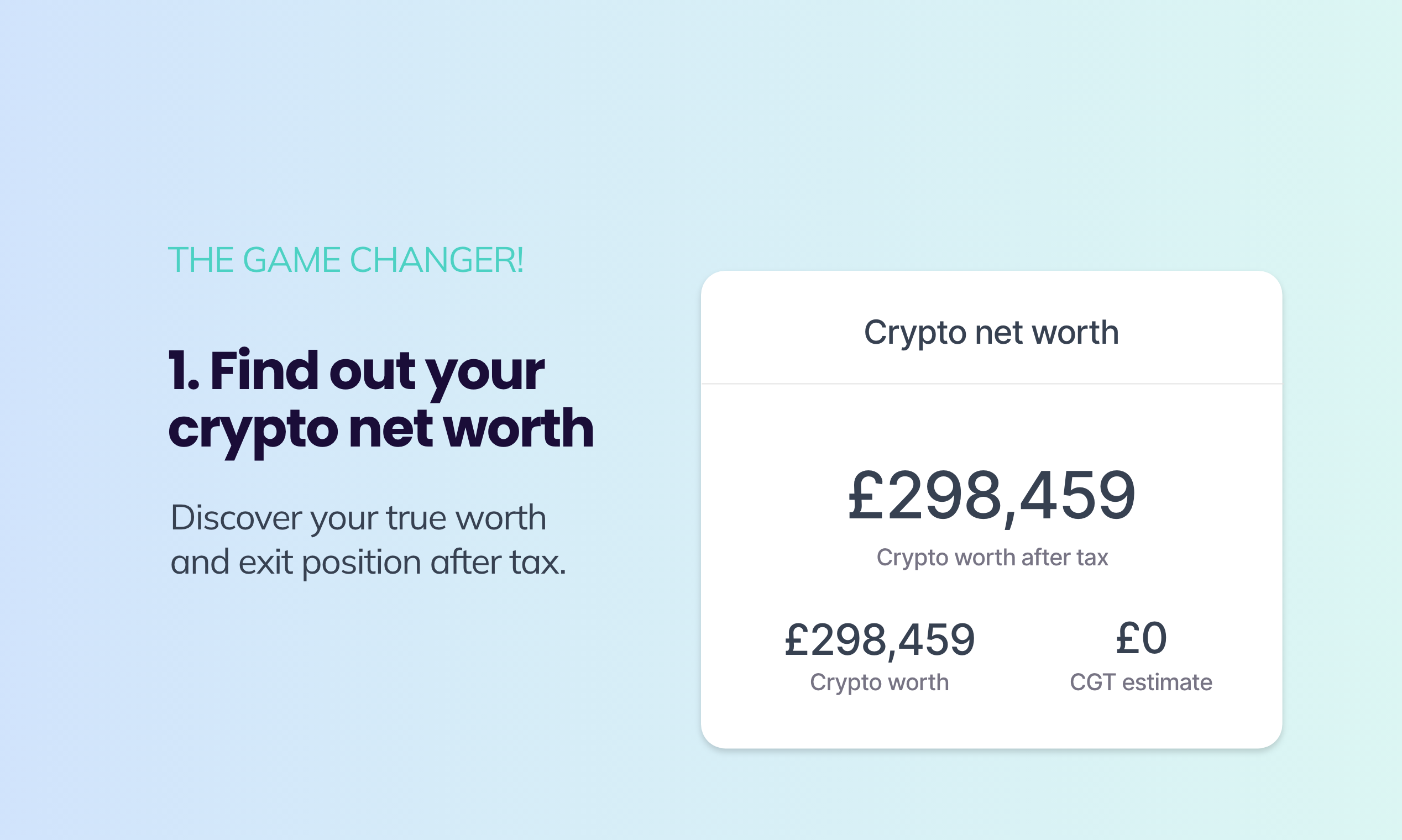 THE GAME CHANGER!

1. Find out your crypto net worth

Discover your true worth and exit position after tax.

Crypto net worth

£298,459
Crypto worth after tax

£298,459
Crypto worth

£0
CGT estimate