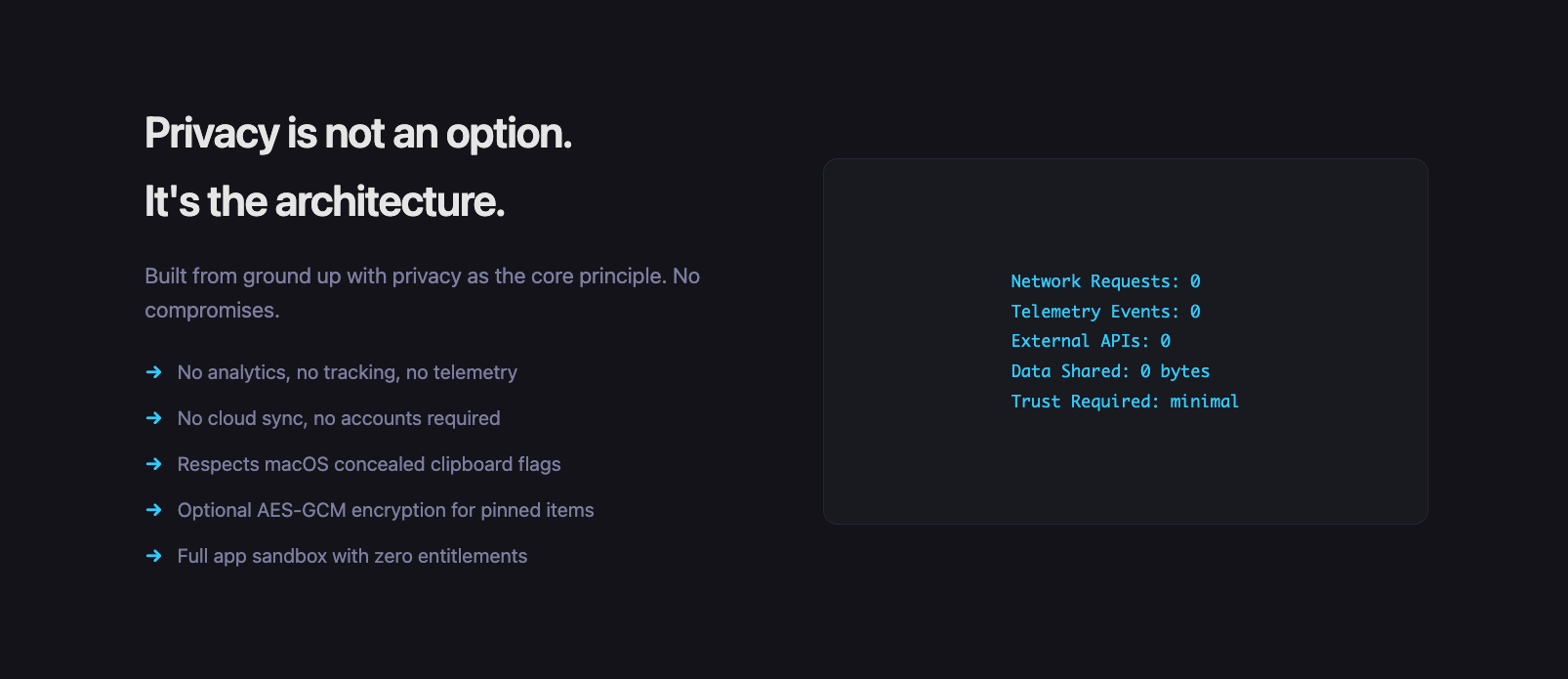 Privacy is not an option.
It's the architecture.

Built from ground up with privacy as the core principle. No compromises.

→ No analytics, no tracking, no telemetry

→ No cloud sync, no accounts required

→ Respects macOS concealed clipboard flags

→ Optional AES-GCM encryption for pinned items

→ Full app sandbox with zero entitlements

Network Requests: 0
Telemetry Events: 0
External APIs: 0
Data Shared: 0 bytes
Trust Required: minimal