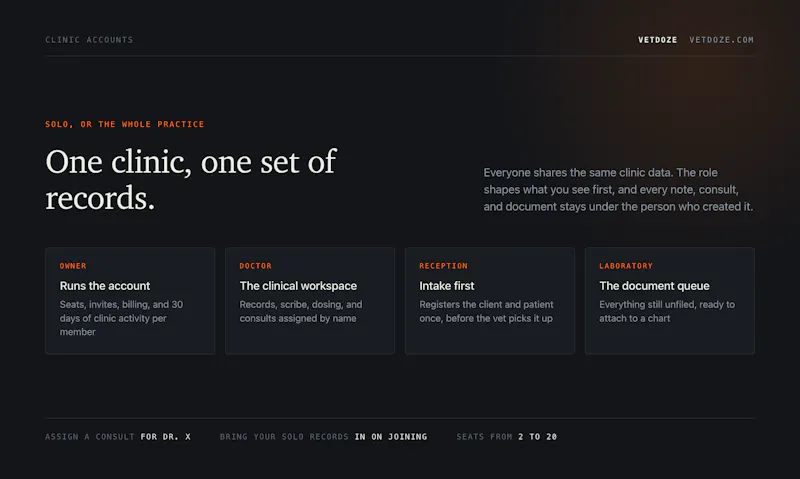 CLINIC ACCOUNTS

VETDOZE VETDOZE.COM

SOLO, OR THE WHOLE PRACTICE

One clinic, one set of records.

Everyone shares the same clinic data. The role shapes what you see first, and every note, consult, and document stays under the person who created it.

OWNER
Runs the account
Seats, invites, billing, and 30 days of clinic activity per member

DOCTOR
The clinical workspace
Records, scribe, dosing, and consults assigned by name

RECEPTION
Intake first
Registers the client and patient once, before the vet picks it up

LABORATORY
The document queue
Everything still unfiled, ready to attach to a chart

ASSIGN A CONSULT FOR DR. X    BRING YOUR SOLO RECORDS IN ON JOINING    SEATS FROM 2 TO 20