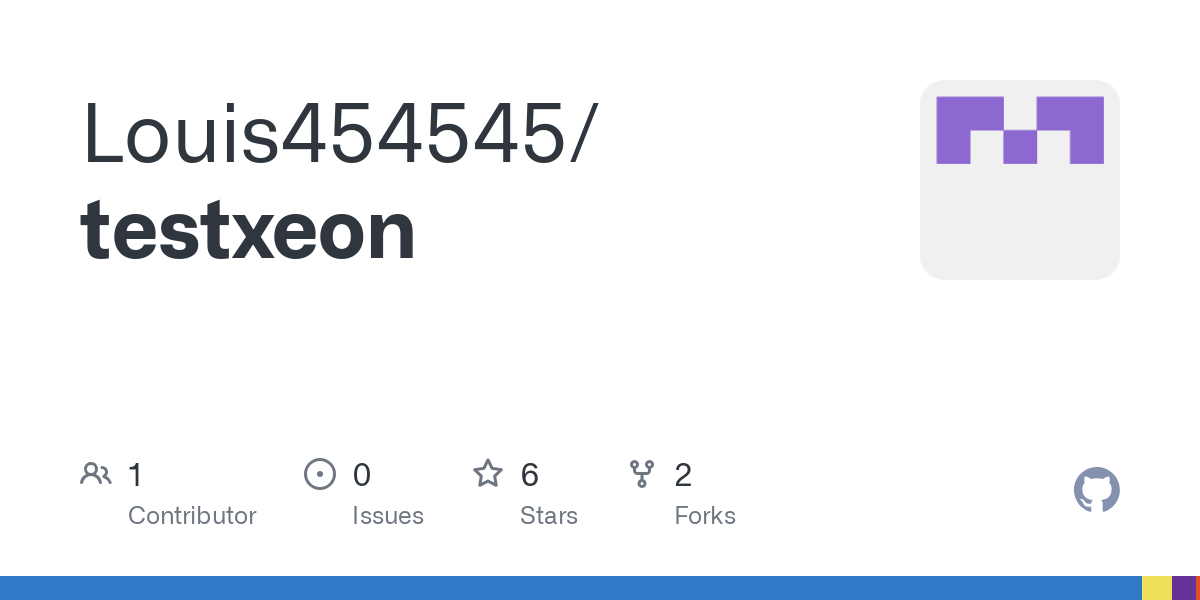 Louis454545/
testxeon

1
Contributor

0
Issues

6
Stars

2
Forks