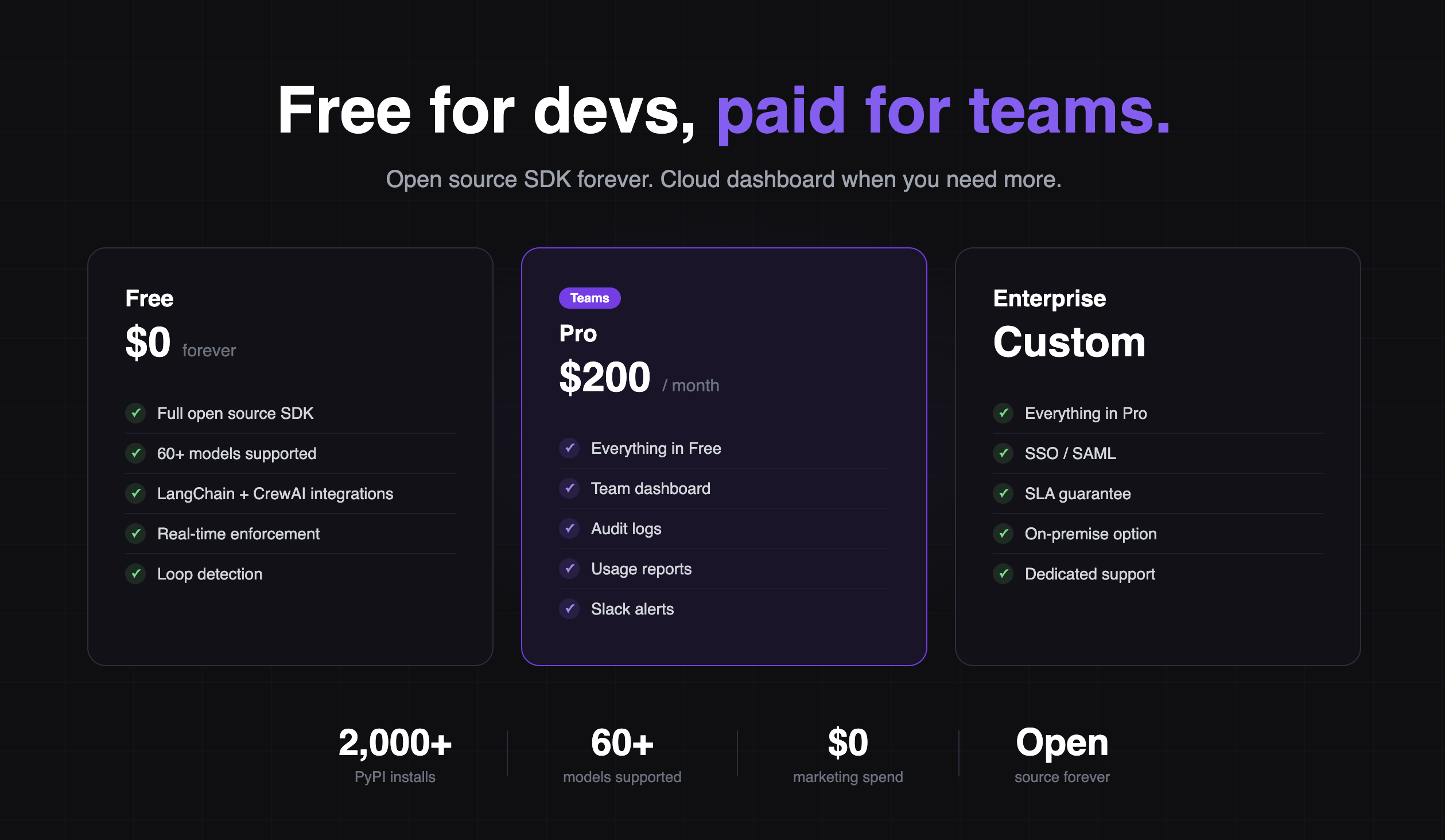 Free for devs, paid for teams.

Open source SDK forever. Cloud dashboard when you need more.

Free

$0 forever

✓ Full open source SDK
✓ 60+ models supported
✓ LangChain + CrewAI integrations
✓ Real-time enforcement
✓ Loop detection

Teams

Pro

$200 / month

✓ Everything in Free
✓ Team dashboard
✓ Audit logs
✓ Usage reports
✓ Slack alerts

Enterprise

Custom

✓ Everything in Pro
✓ SSO / SAML
✓ SLA guarantee
✓ On-premise option
✓ Dedicated support

2,000+
PyPI installs

60+
models supported

$0
marketing spend

Open
source forever