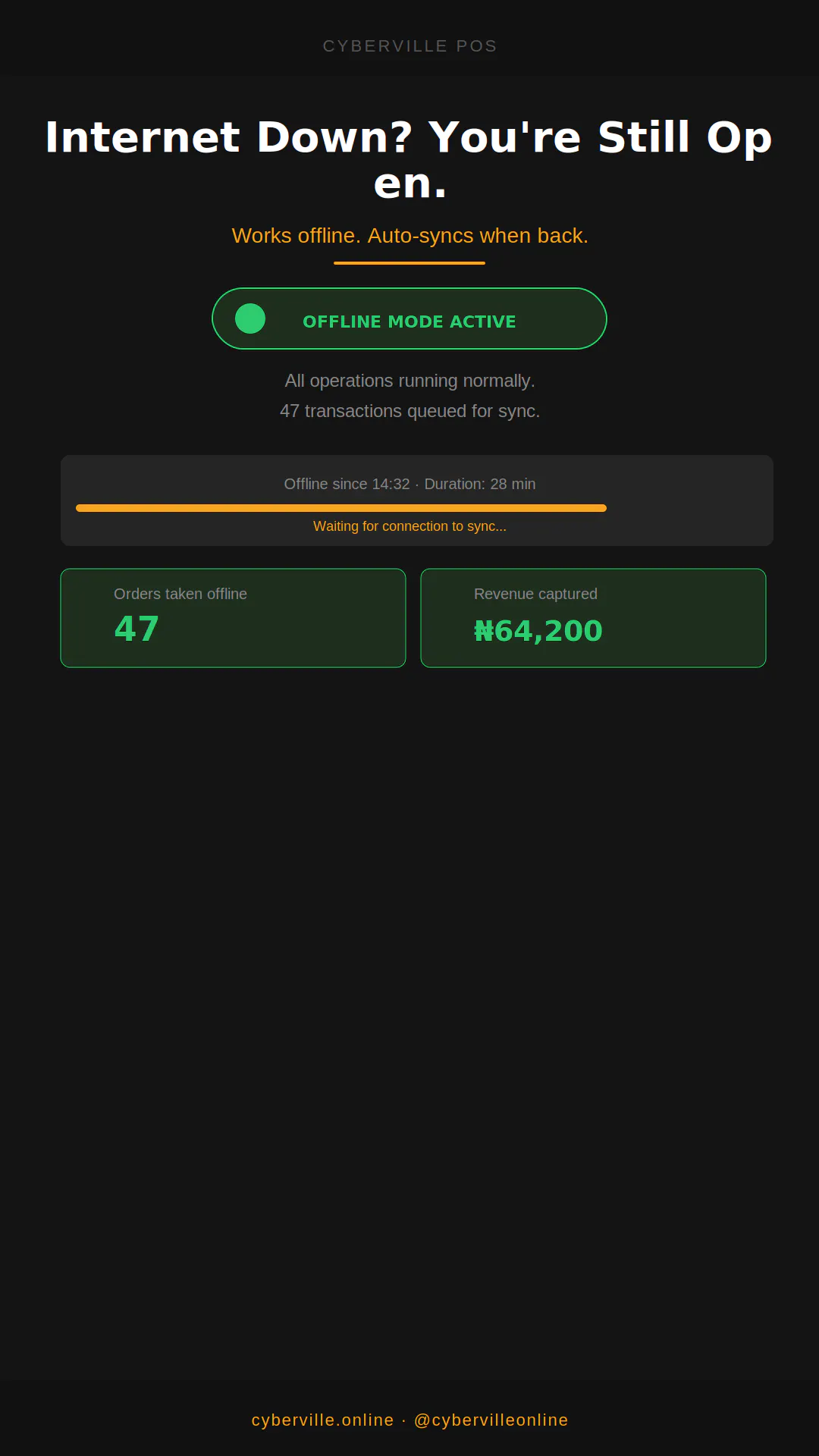 CYBERVILLE POS

Internet Down? You're Still Open.

Works offline. Auto-syncs when back.

OFFLINE MODE ACTIVE

All operations running normally.
47 transactions queued for sync.

Offline since 14:32 · Duration: 28 min

Waiting for connection to sync...

Orders taken offline
47

Revenue captured
₦64,200

cyberville.online · @cybervilleonline