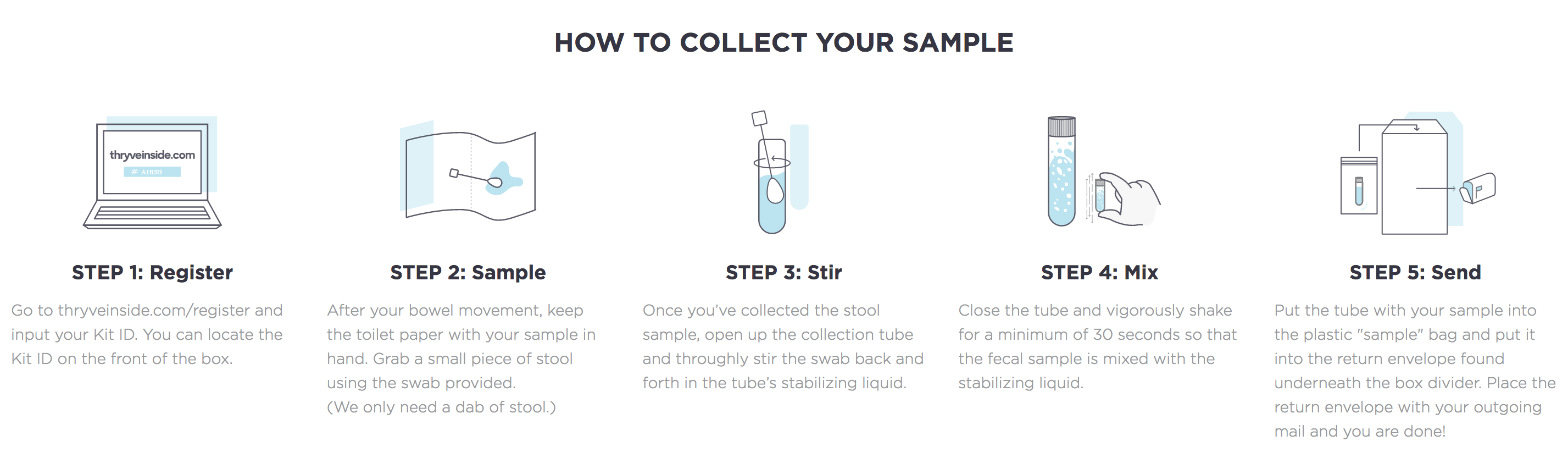 HOW TO COLLECT YOUR SAMPLE

thryveinside.com
# A1B3D

STEP 1: Register

Go to thryveinside.com/register and input your Kit ID. You can locate the Kit ID on the front of the box.

STEP 2: Sample

After your bowel movement, keep the toilet paper with your sample in hand. Grab a small piece of stool using the swab provided.
(We only need a dab of stool.)

STEP 3: Stir

Once you've collected the stool sample, open up the collection tube and throughly stir the swab back and forth in the tube's stabilizing liquid.

STEP 4: Mix

Close the tube and vigorously shake for a minimum of 30 seconds so that the fecal sample is mixed with the stabilizing liquid.

STEP 5: Send

Put the tube with your sample into the plastic "sample" bag and put it into the return envelope found underneath the box divider. Place the return envelope with your outgoing mail and you are done!