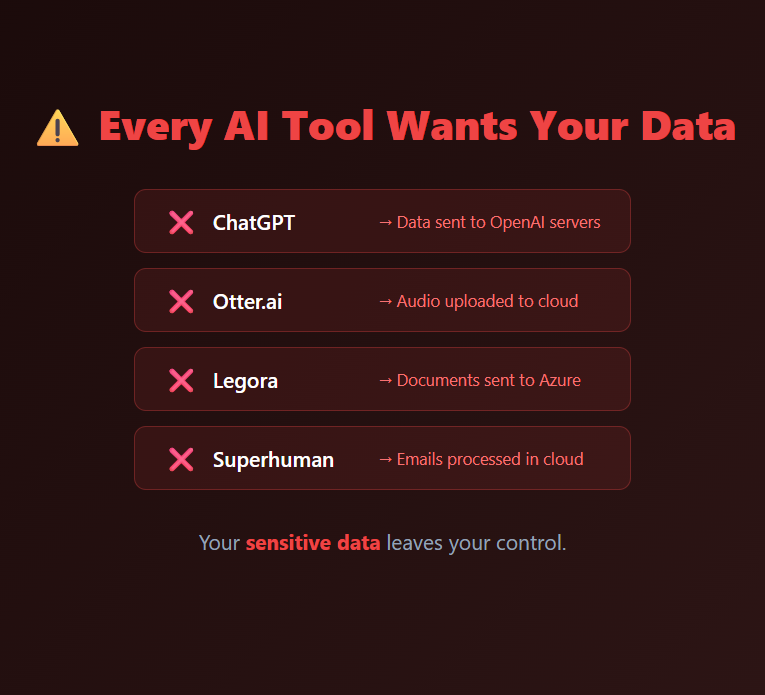 ⚠️ Every AI Tool Wants Your Data

❌ ChatGPT → Data sent to OpenAI servers

❌ Otter.ai → Audio uploaded to cloud

❌ Legora → Documents sent to Azure

❌ Superhuman → Emails processed in cloud

Your sensitive data leaves your control.