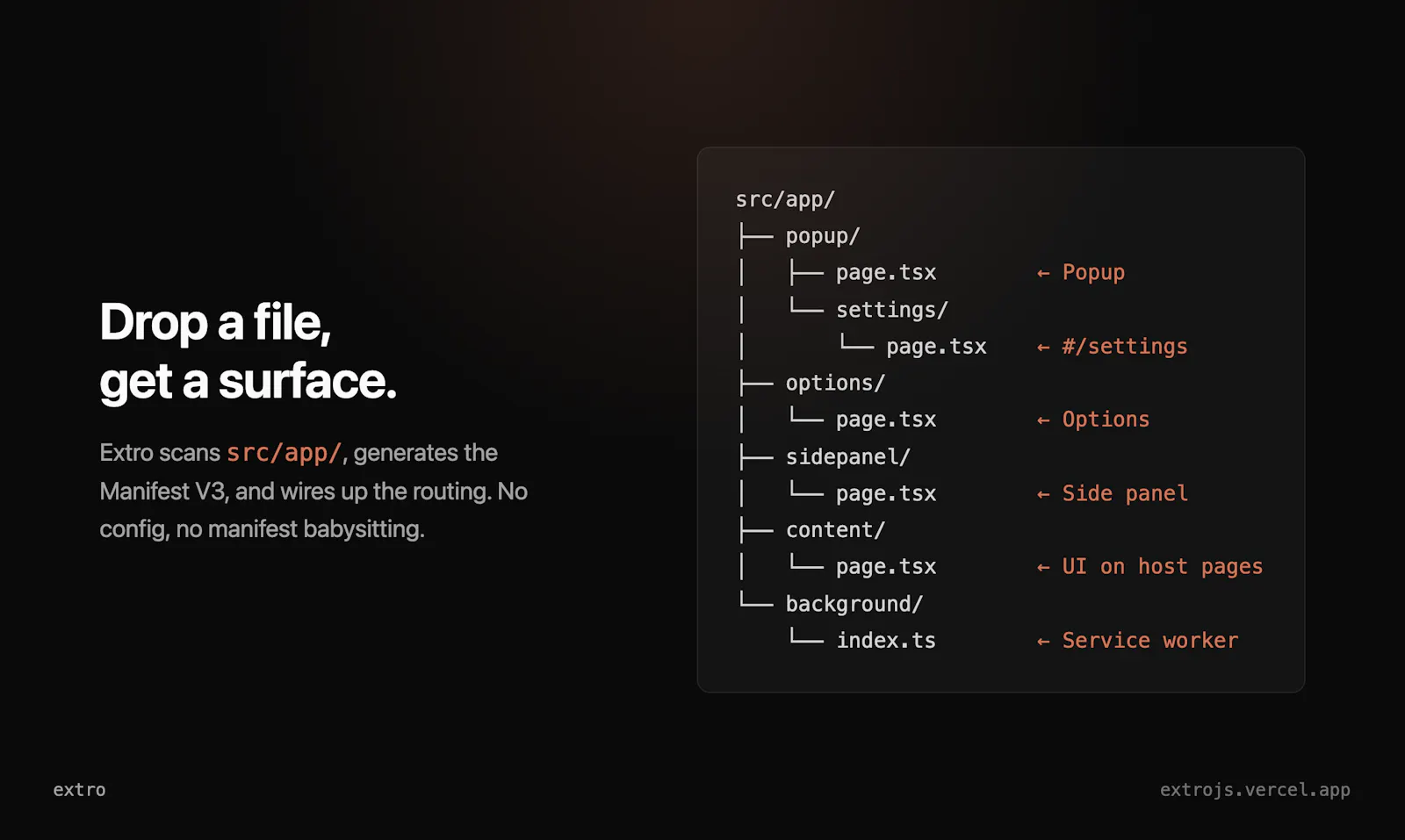 Drop a file,
get a surface.

Extro scans src/app/, generates the Manifest V3, and wires up the routing. No config, no manifest babysitting.

src/app/
├── popup/
│   ├── page.tsx ← Popup
│   └── settings/
│       └── page.tsx ← #/settings
├── options/
│   └── page.tsx ← Options
├── sidepanel/
│   └── page.tsx ← Side panel
├── content/
│   └── page.tsx ← UI on host pages
└── background/
    └── index.ts ← Service worker

extro

extrojs.vercel.app