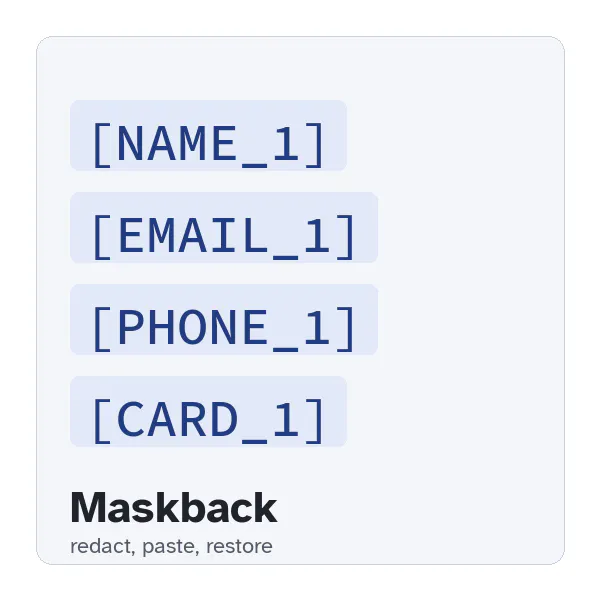 [NAME_1]

[EMAIL_1]

[PHONE_1]

[CARD_1]

Maskback

redact, paste, restore