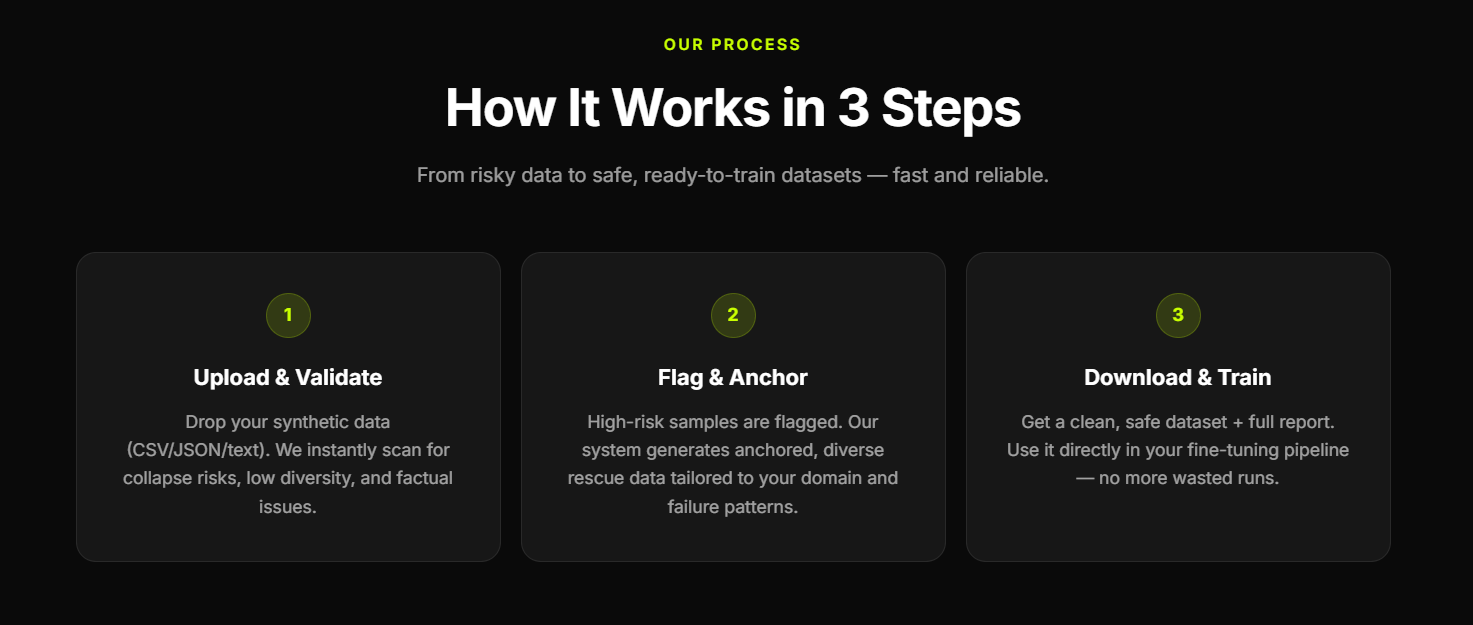 OUR PROCESS

How It Works in 3 Steps

From risky data to safe, ready-to-train datasets — fast and reliable.

1

Upload & Validate

Drop your synthetic data (CSV/JSON/text). We instantly scan for collapse risks, low diversity, and factual issues.

2

Flag & Anchor

High-risk samples are flagged. Our system generates anchored, diverse rescue data tailored to your domain and failure patterns.

3

Download & Train

Get a clean, safe dataset + full report. Use it directly in your fine-tuning pipeline — no more wasted runs.