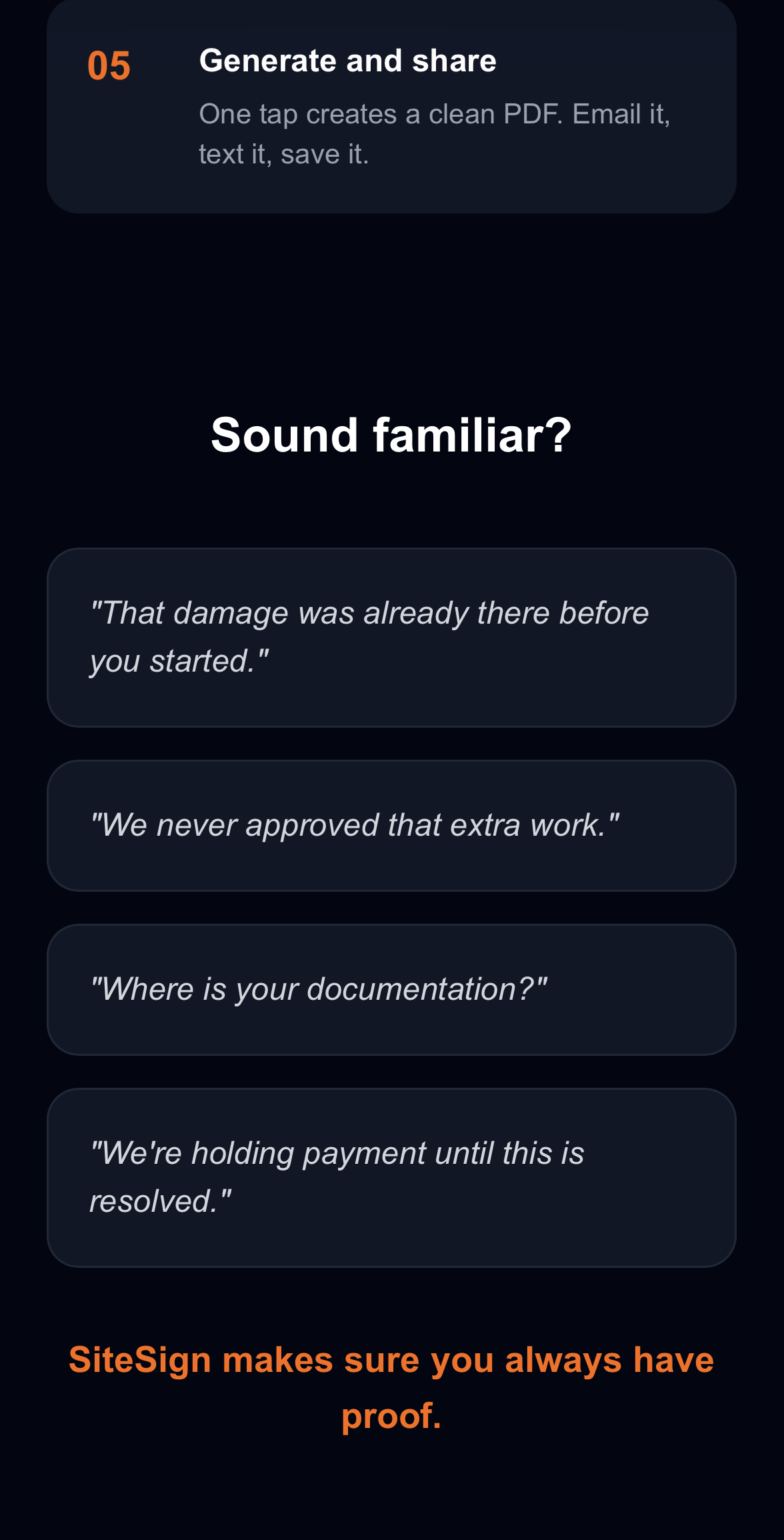 05

Generate and share

One tap creates a clean PDF. Email it, text it, save it.

Sound familiar?

"That damage was already there before you started."

"We never approved that extra work."

"Where is your documentation?"

"We're holding payment until this is resolved."

SiteSign makes sure you always have proof.