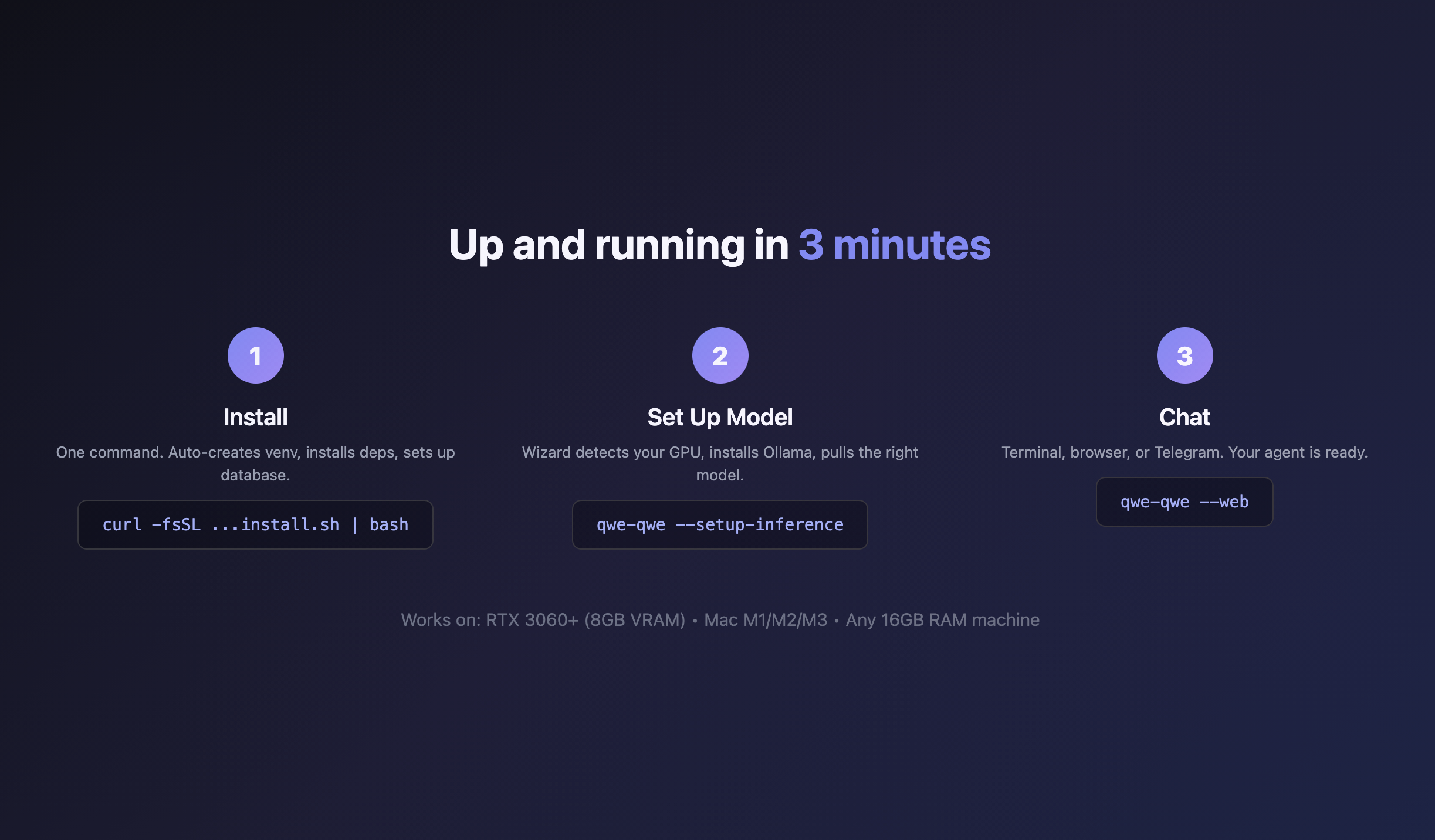 Up and running in 3 minutes

1

Install

One command. Auto-creates venv, installs deps, sets up database.

curl -fsSL ...install.sh | bash

2

Set Up Model

Wizard detects your GPU, installs Ollama, pulls the right model.

qwe-qwe --setup-inference

3

Chat

Terminal, browser, or Telegram. Your agent is ready.

qwe-qwe --web

Works on: RTX 3060+ (8GB VRAM) • Mac M1/M2/M3 • Any 16GB RAM machine