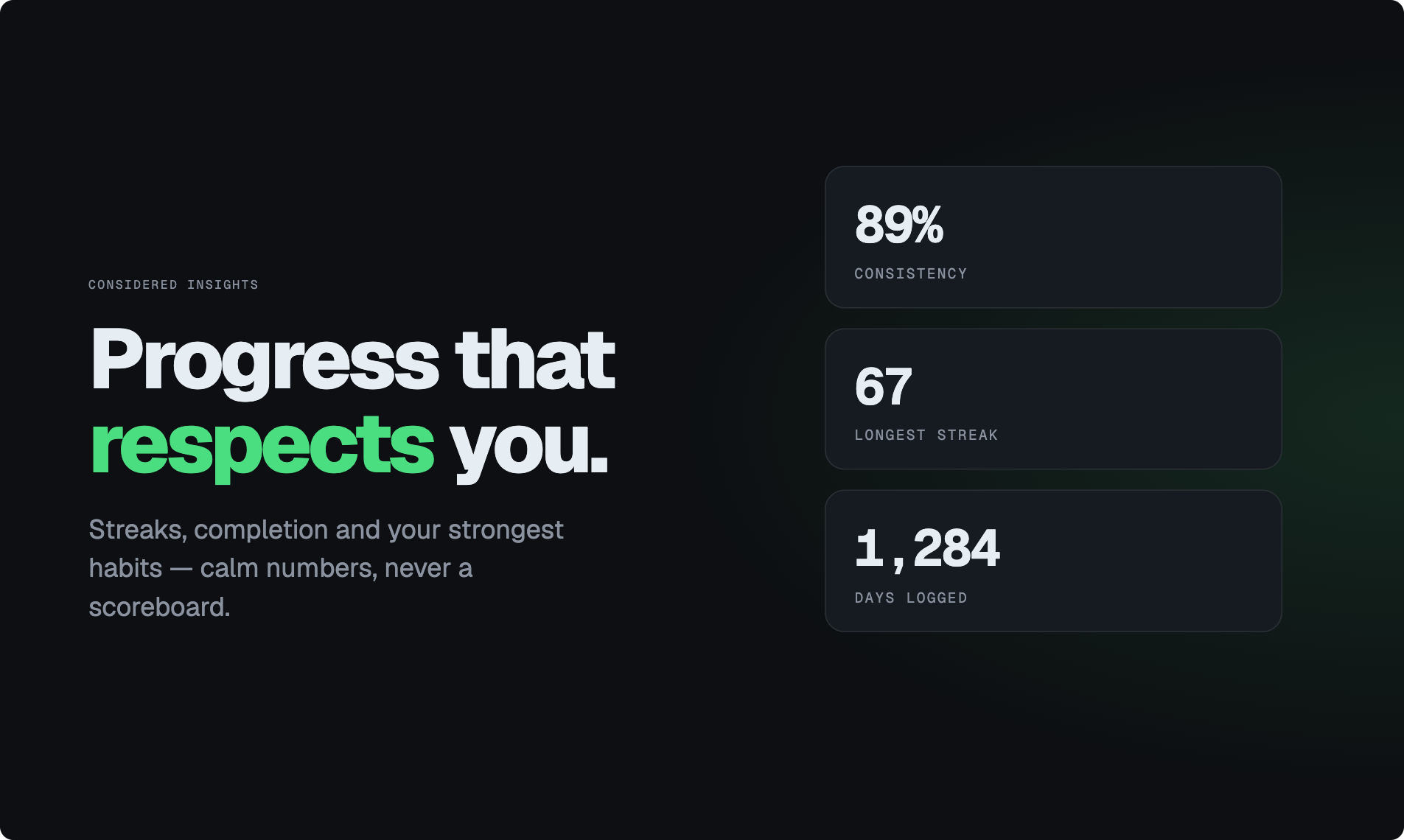 CONSIDERED INSIGHTS

Progress that respects you.

Streaks, completion and your strongest habits — calm numbers, never a scoreboard.

89%

CONSISTENCY

67

LONGEST STREAK

1,284

DAYS LOGGED