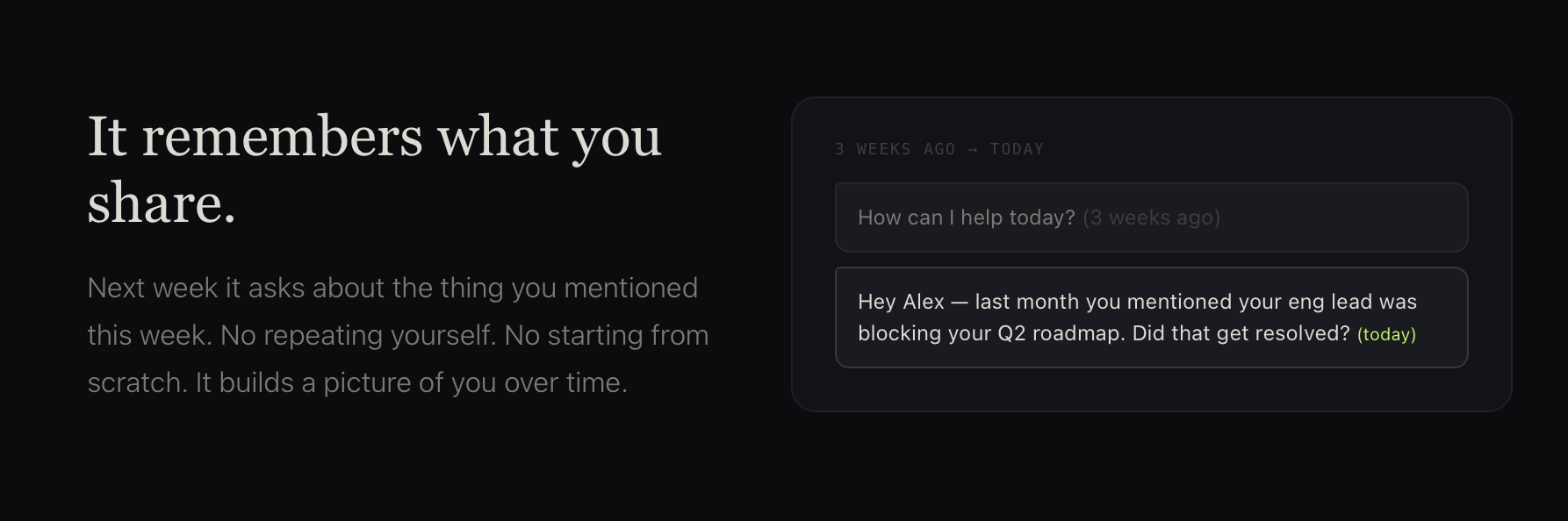 It remembers what you share.

Next week it asks about the thing you mentioned this week. No repeating yourself. No starting from scratch. It builds a picture of you over time.

3 WEEKS AGO → TODAY

How can I help today? (3 weeks ago)

Hey Alex — last month you mentioned your eng lead was blocking your Q2 roadmap. Did that get resolved? (today)