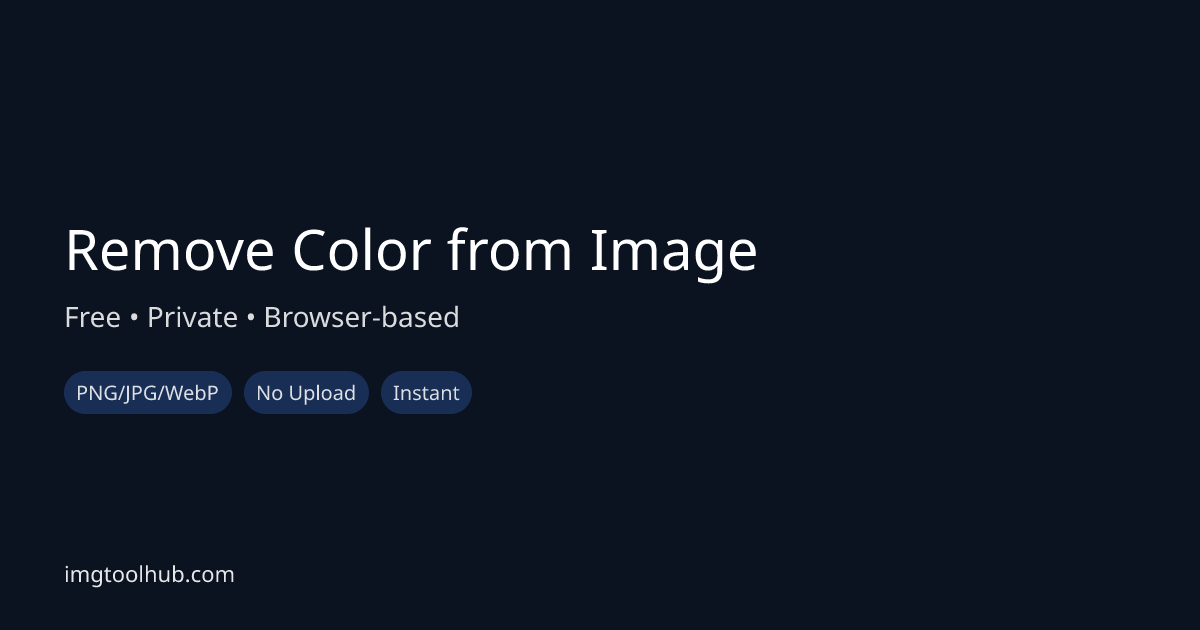 Remove Color from Image

Free • Private • Browser-based

PNG/JPG/WebP No Upload Instant

imgtoolhub.com