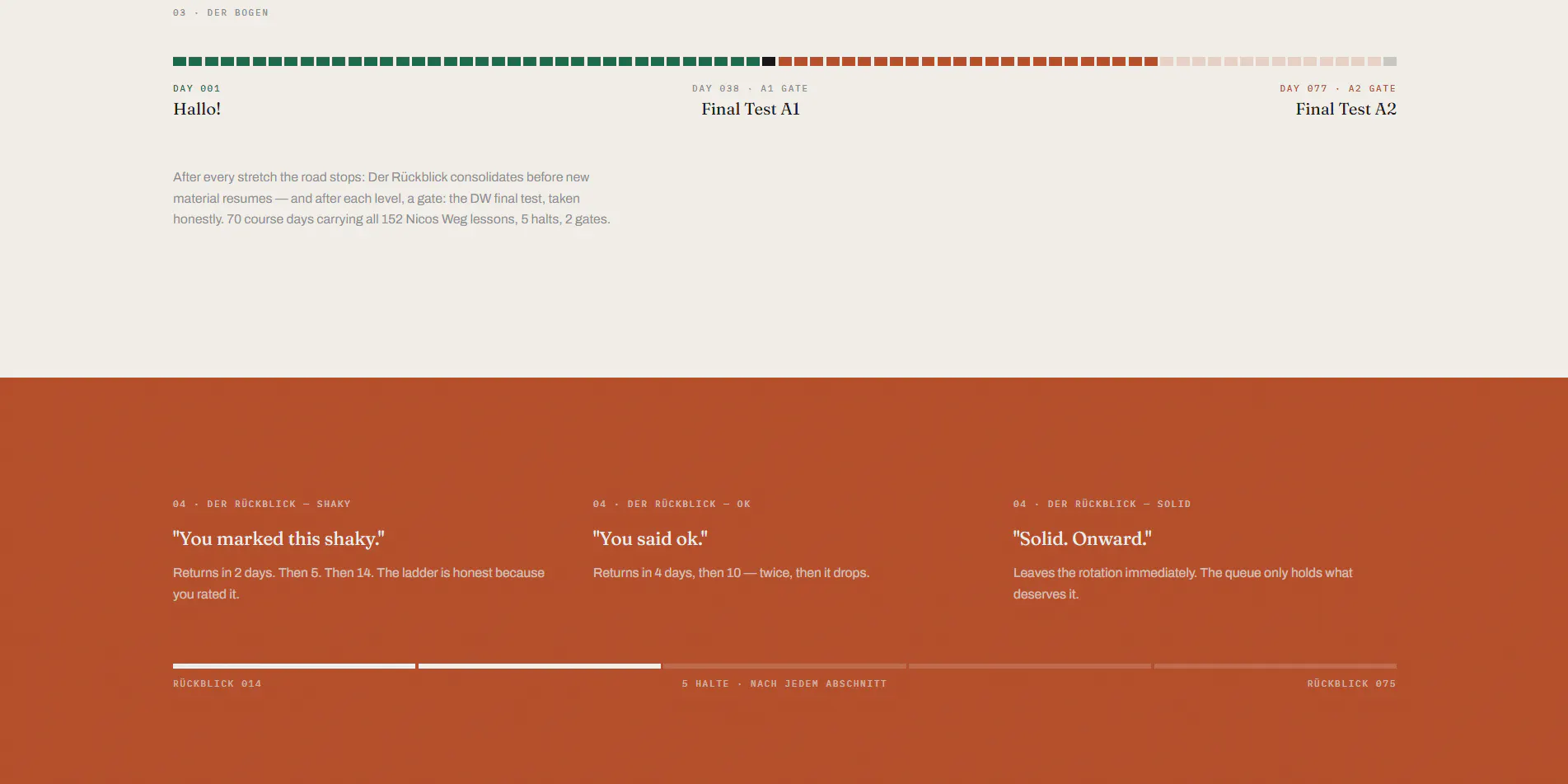 03 · DER BOGEN

DAY 001
Hallo!

DAY 038 · A1 GATE
Final Test A1

DAY 077 · A2 GATE
Final Test A2

After every stretch the road stops: Der Rückblick consolidates before new material resumes — and after each level, a gate: the DW final test, taken honestly. 70 course days carrying all 152 Nicos Weg lessons, 5 halts, 2 gates.

04 · DER RÜCKBLICK — SHAKY

"You marked this shaky."

Returns in 2 days. Then 5. Then 14. The ladder is honest because you rated it.

04 · DER RÜCKBLICK — OK

"You said ok."

Returns in 4 days, then 10 — twice, then it drops.

04 · DER RÜCKBLICK — SOLID

"Solid. Onward."

Leaves the rotation immediately. The queue only holds what deserves it.

RÜCKBLICK 014

5 HALTE · NACH JEDEM ABSCHNITT

RÜCKBLICK 075