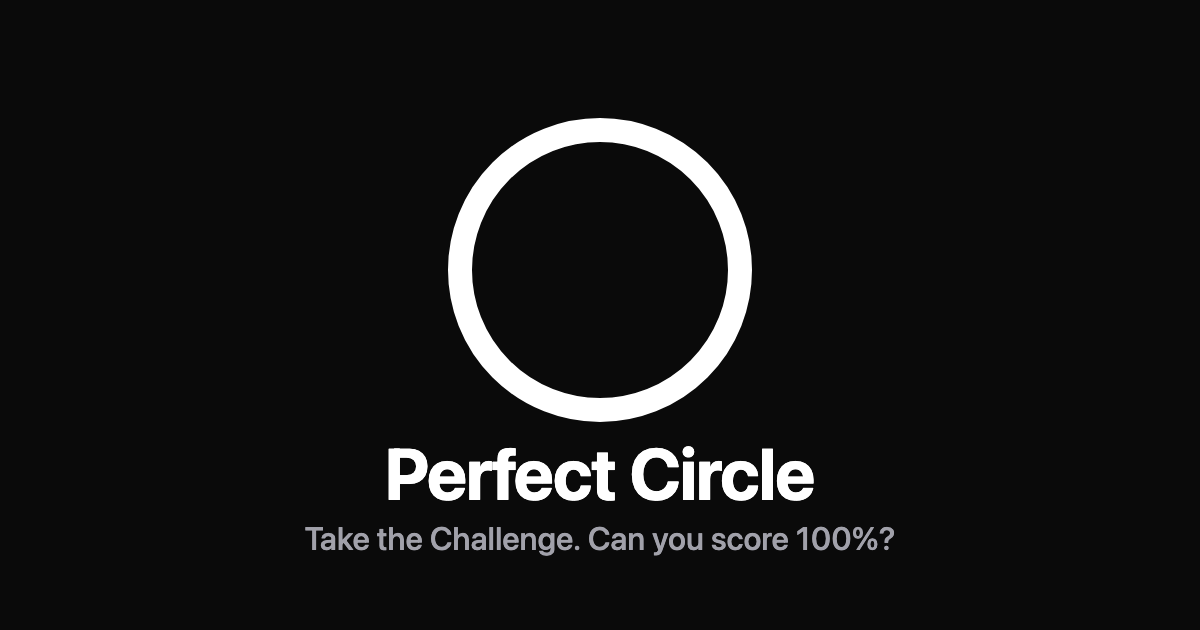 Perfect Circle

Take the Challenge. Can you score 100%?