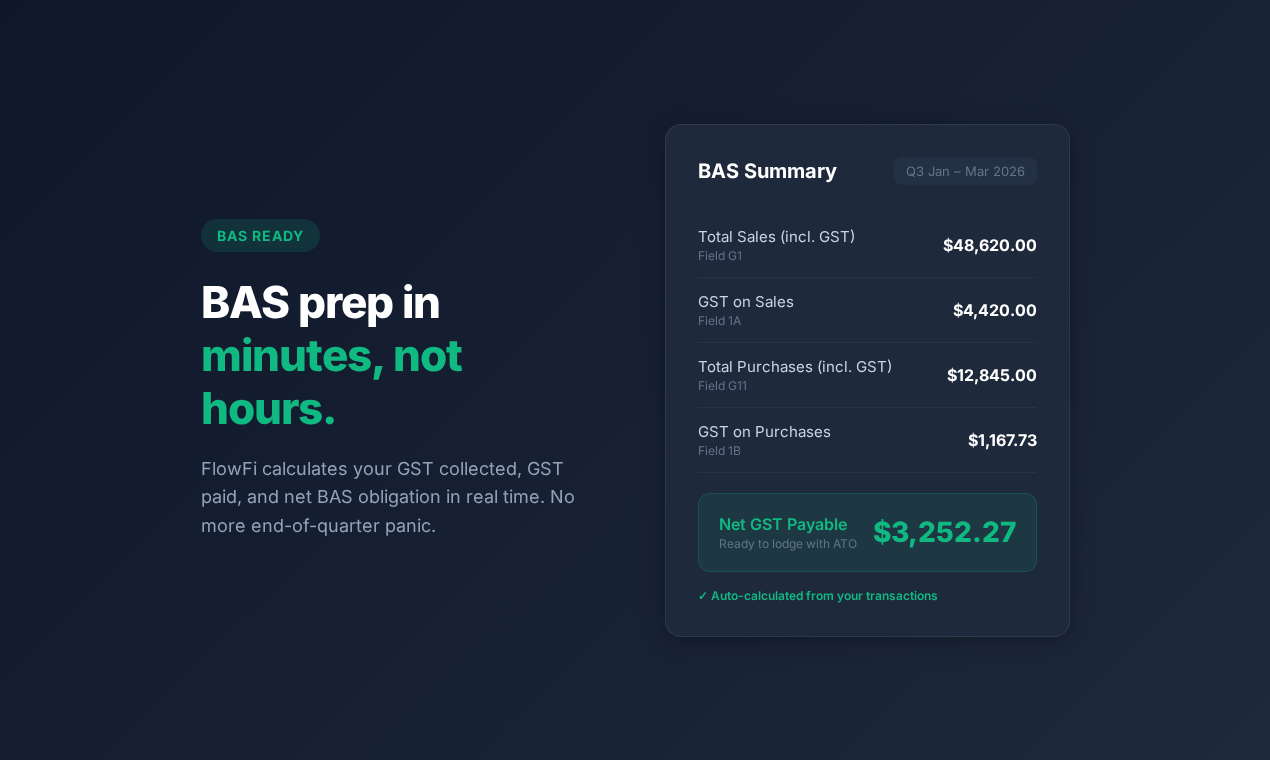 BAS READY

BAS prep in minutes, not hours.

FlowFi calculates your GST collected, GST paid, and net BAS obligation in real time. No more end-of-quarter panic.

BAS Summary

Q3 Jan – Mar 2026

Total Sales (incl. GST)
Field G1
$48,620.00

GST on Sales
Field 1A
$4,420.00

Total Purchases (incl. GST)
Field G11
$12,845.00

GST on Purchases
Field 1B
$1,167.73

Net GST Payable
Ready to lodge with ATO
$3,252.27

✓ Auto-calculated from your transactions