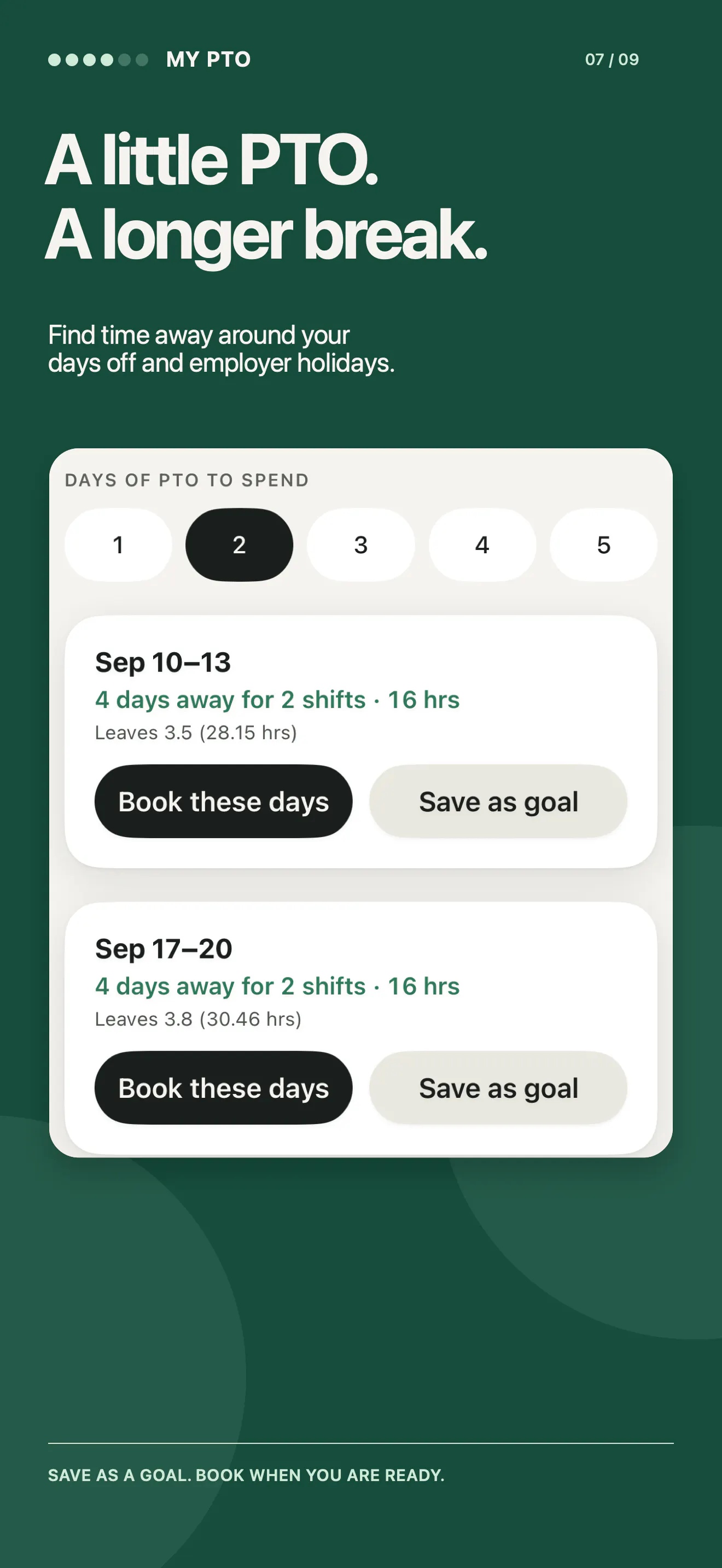 MY PTO

07 / 09

A little PTO.
A longer break.

Find time away around your days off and employer holidays.

DAYS OF PTO TO SPEND

1 2 3 4 5

Sep 10–13
4 days away for 2 shifts · 16 hrs
Leaves 3.5 (28.15 hrs)

Book these days
Save as goal

Sep 17–20
4 days away for 2 shifts · 16 hrs
Leaves 3.8 (30.46 hrs)

Book these days
Save as goal

SAVE AS A GOAL. BOOK WHEN YOU ARE READY.