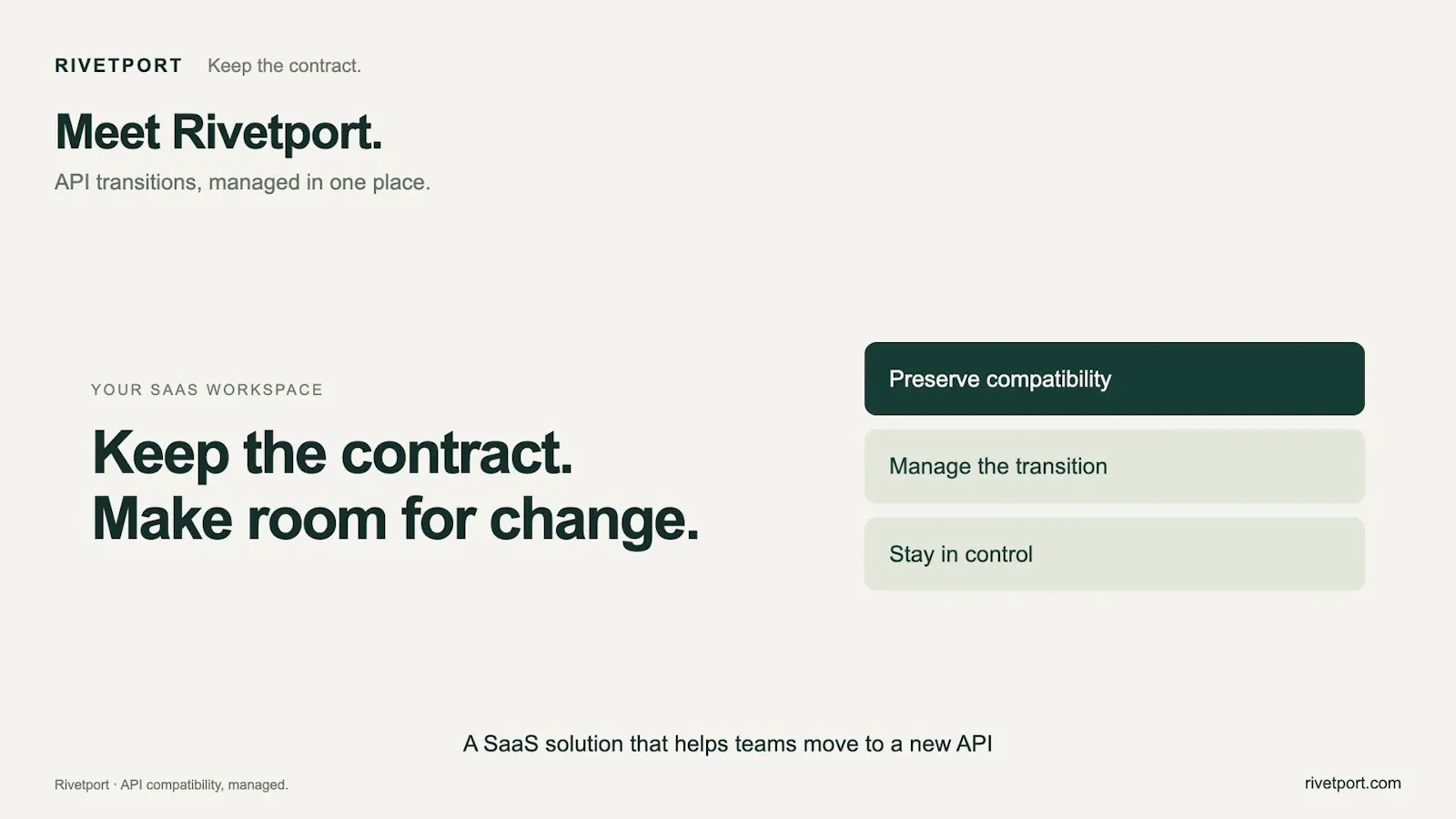 RIVETPORT Keep the contract.

Meet Rivetport.

API transitions, managed in one place.

YOUR SAAS WORKSPACE

Keep the contract.
Make room for change.

Preserve compatibility

Manage the transition

Stay in control

A SaaS solution that helps teams move to a new API

Rivetport · API compatibility, managed.

rivetport.com