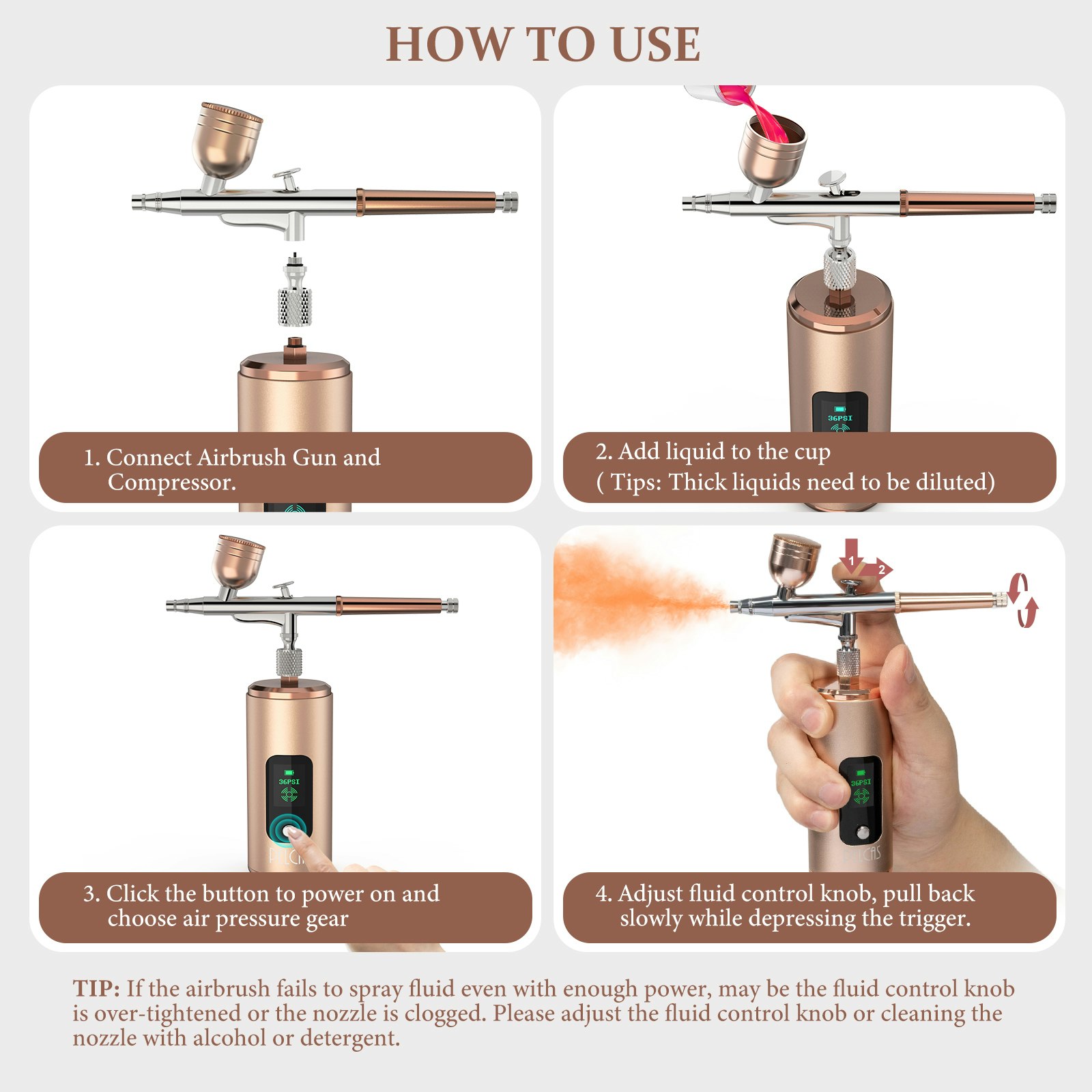 HOW TO USE

1. Connect Airbrush Gun and Compressor.

36PSI

2. Add liquid to the cup
( Tips: Thick liquids need to be diluted)

36PSI

3. Click the button to power on and choose air pressure gear

1
2
36PSI

4. Adjust fluid control knob, pull back slowly while depressing the trigger.

TIP: If the airbrush fails to spray fluid even with enough power, may be the fluid control knob is over-tightened or the nozzle is clogged. Please adjust the fluid control knob or cleaning the nozzle with alcohol or detergent.