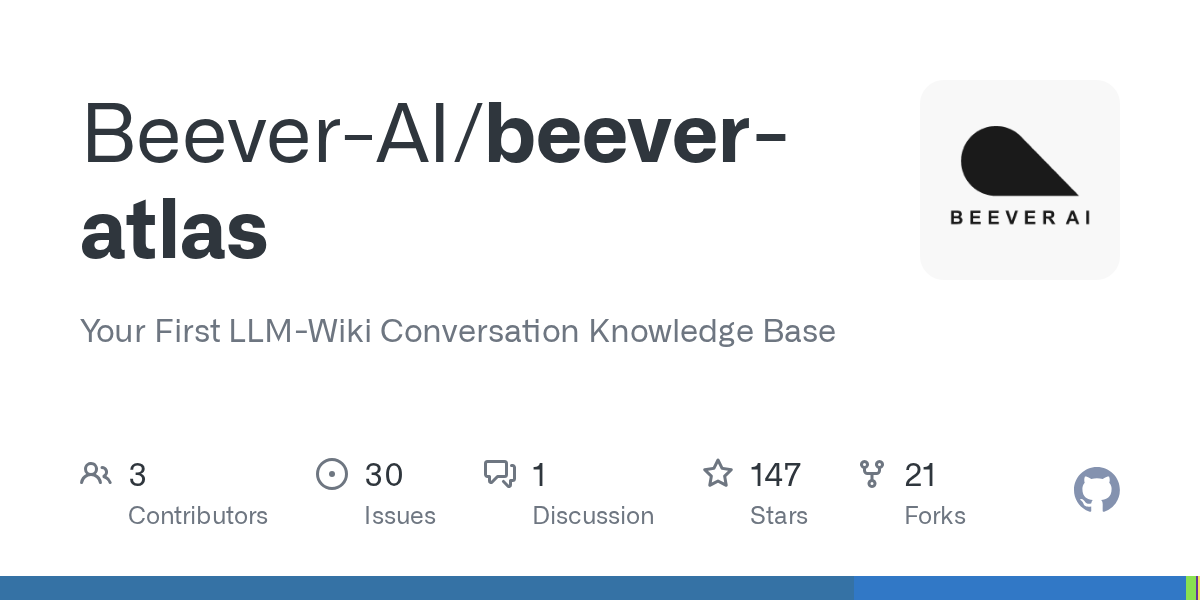 Beever-AI/beever-atlas

BEEVER AI

Your First LLM-Wiki Conversation Knowledge Base

3
Contributors

30
Issues

1
Discussion

147
Stars

21
Forks