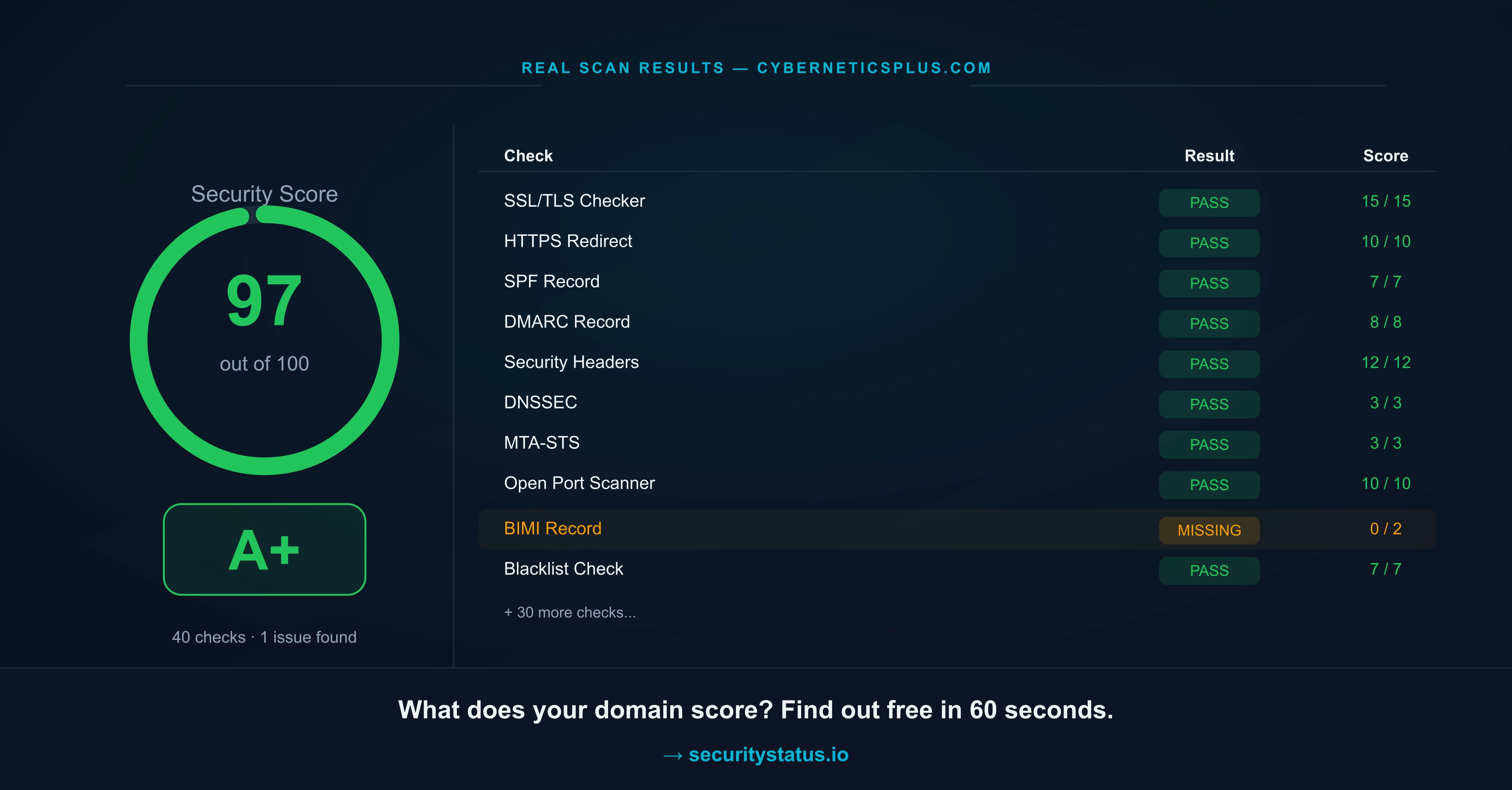 REAL SCAN RESULTS — CYBERNETICSPLUS.COM

Security Score

97

out of 100

A+

40 checks · 1 issue found

| Check | Result | Score |
|---|---|---|
| SSL/TLS Checker | PASS | 15 / 15 |
| HTTPS Redirect | PASS | 10 / 10 |
| SPF Record | PASS | 7 / 7 |
| DMARC Record | PASS | 8 / 8 |
| Security Headers | PASS | 12 / 12 |
| DNSSEC | PASS | 3 / 3 |
| MTA-STS | PASS | 3 / 3 |
| Open Port Scanner | PASS | 10 / 10 |
| BIMI Record | MISSING | 0 / 2 |
| Blacklist Check | PASS | 7 / 7 |

+ 30 more checks...

What does your domain score? Find out free in 60 seconds.

→ securitystatus.io