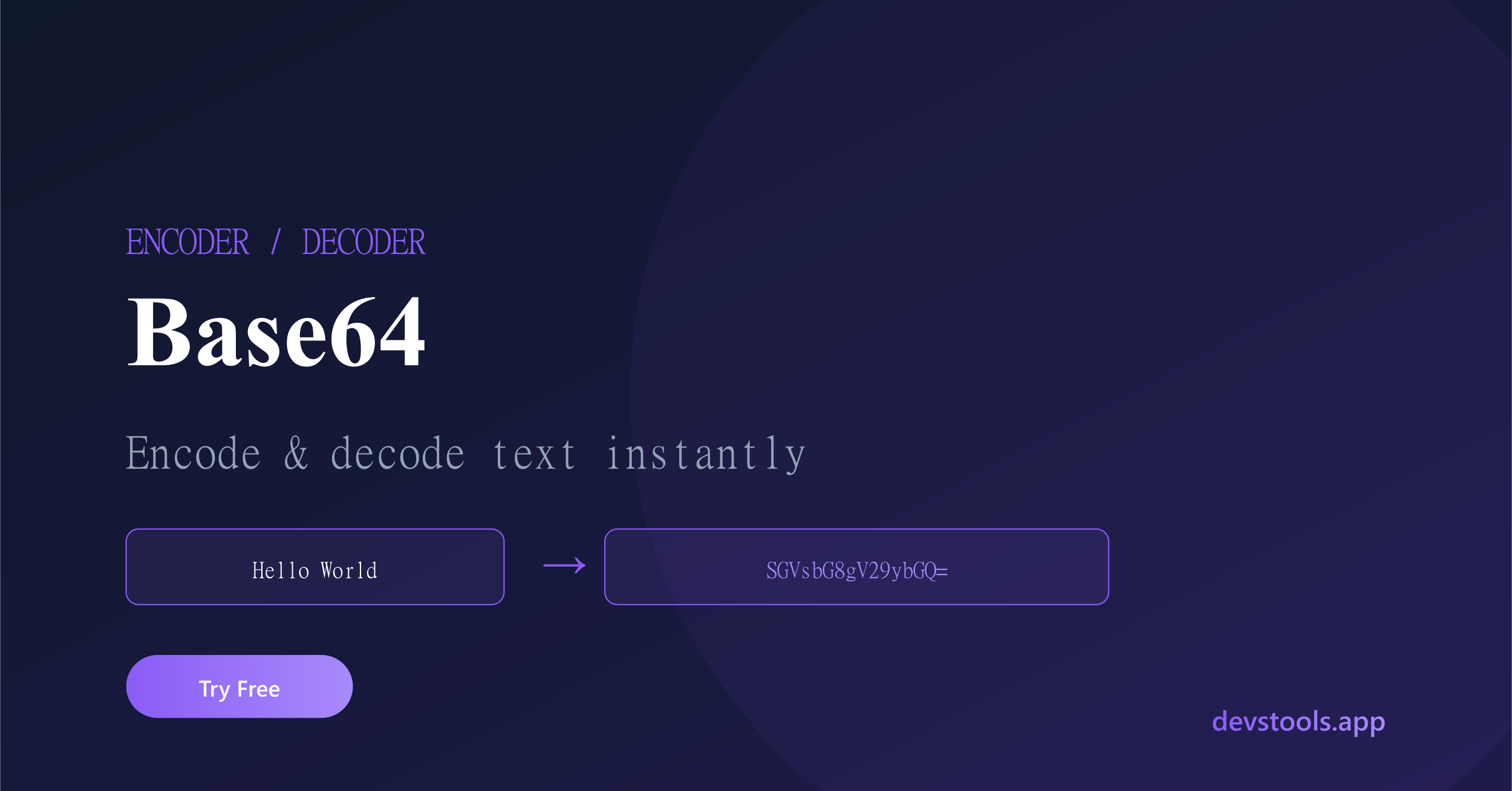 ENCODER / DECODER

Base64

Encode & decode text instantly

Hello World

→

SGVsbG8gV29ybGQ=

Try Free

devstools.app