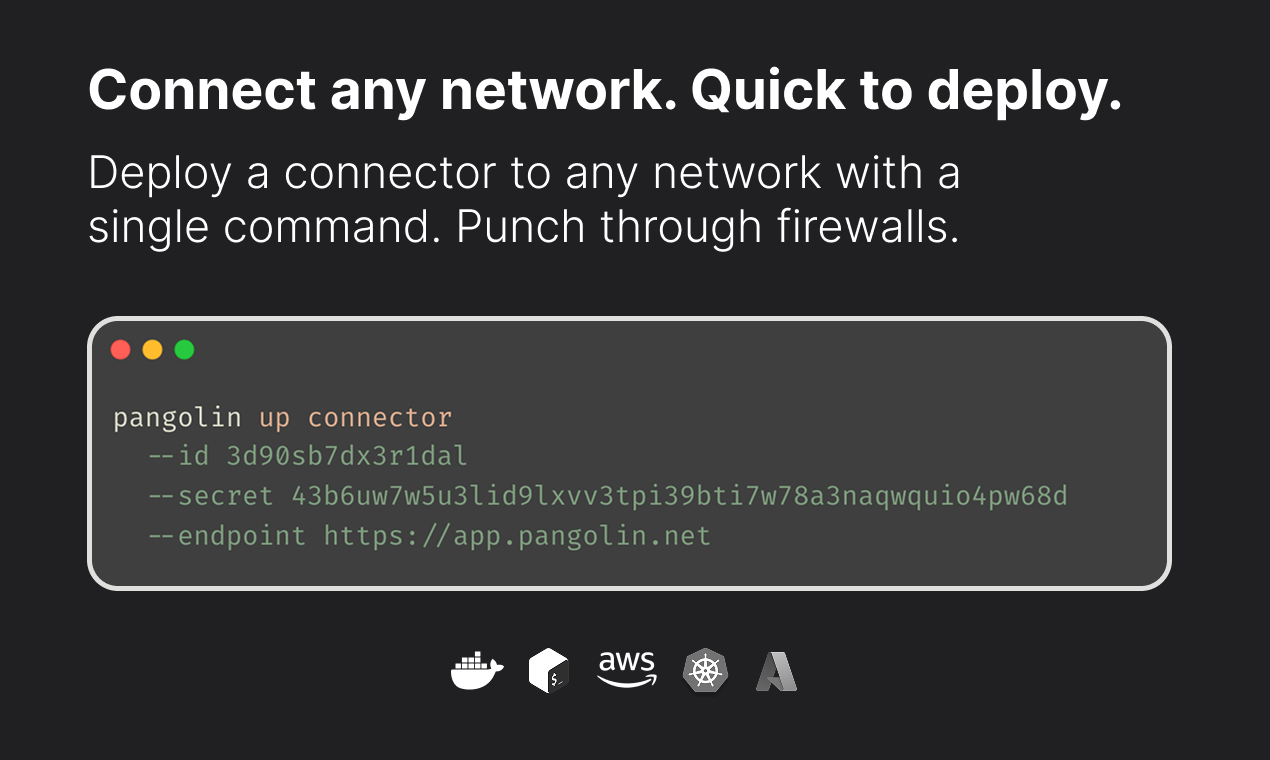 Connect any network. Quick to deploy.

Deploy a connector to any network with a single command. Punch through firewalls.

pangolin up connector
  --id 3d90sb7dx3r1dal
  --secret 43b6uw7w5u3lid9lxvv3tpi39bti7w78a3naqwquio4pw68d
  --endpoint https://app.pangolin.net

aws