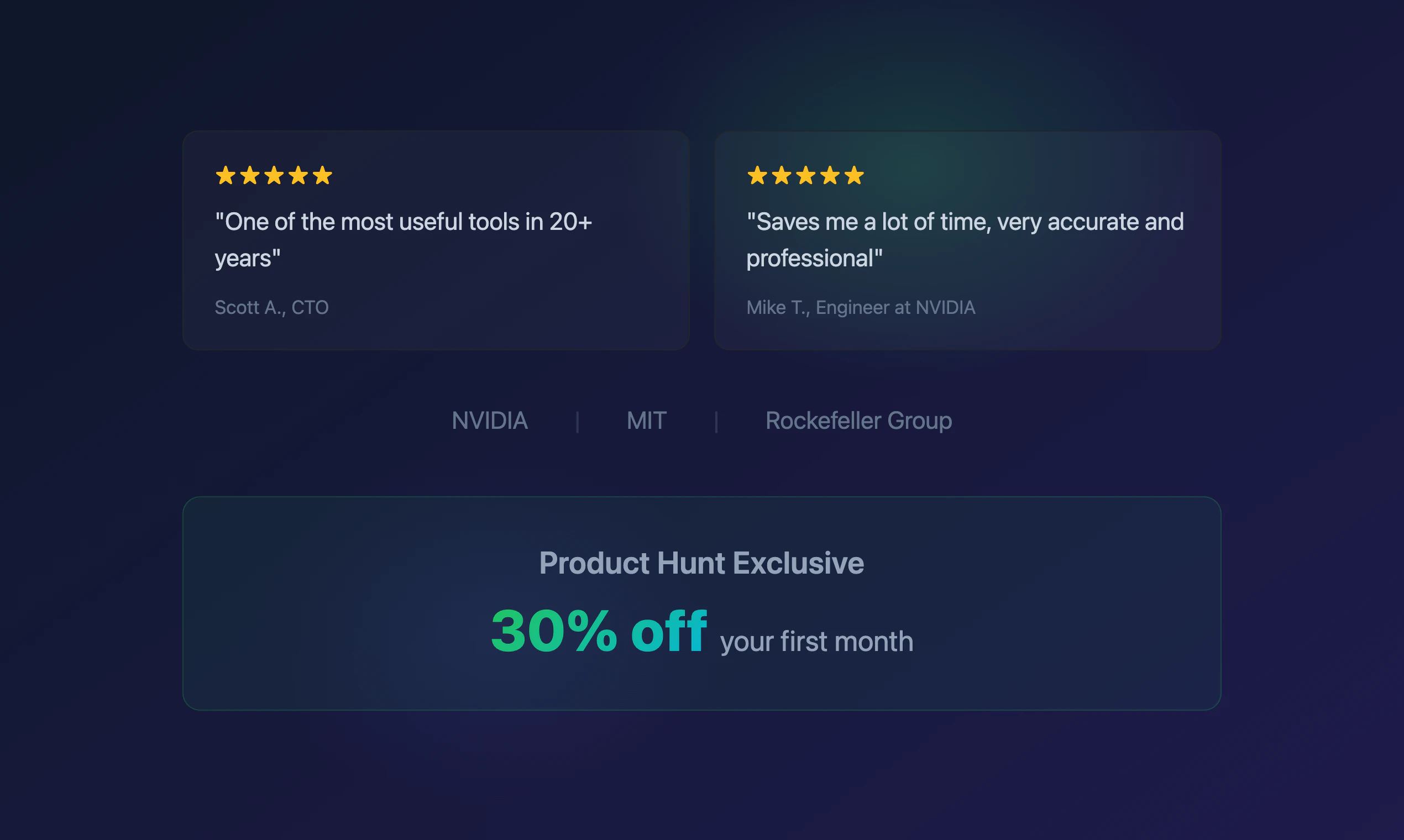 ★★★★★

"One of the most useful tools in 20+ years"

Scott A., CTO

★★★★★

"Saves me a lot of time, very accurate and professional"

Mike T., Engineer at NVIDIA

NVIDIA | MIT | Rockefeller Group

Product Hunt Exclusive

30% off your first month