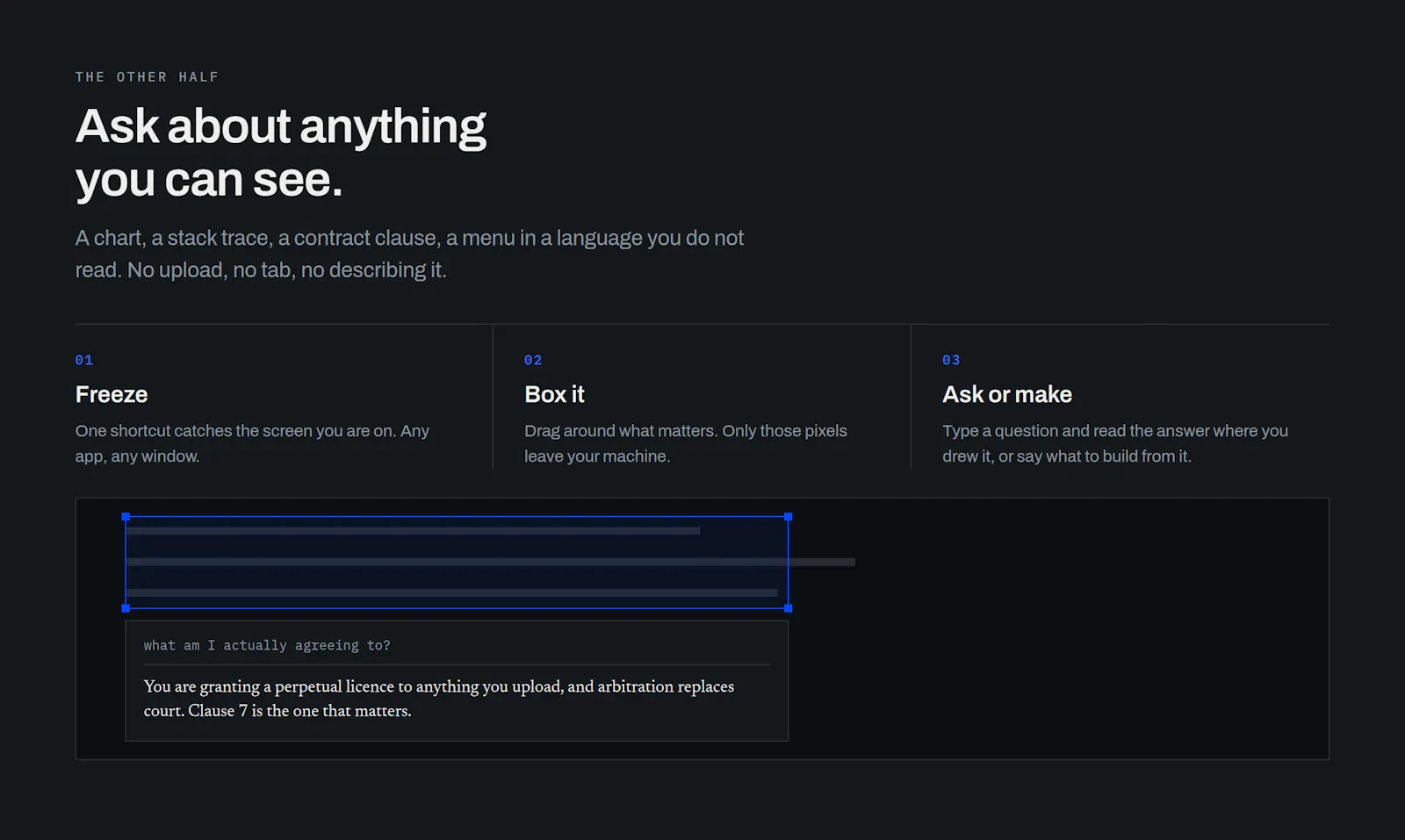 THE OTHER HALF

Ask about anything you can see.

A chart, a stack trace, a contract clause, a menu in a language you do not read. No upload, no tab, no describing it.

01

Freeze

One shortcut catches the screen you are on. Any app, any window.

02

Box it

Drag around what matters. Only those pixels leave your machine.

03

Ask or make

Type a question and read the answer where you drew it, or say what to build from it.

what am I actually agreeing to?

You are granting a perpetual licence to anything you upload, and arbitration replaces court. Clause 7 is the one that matters.