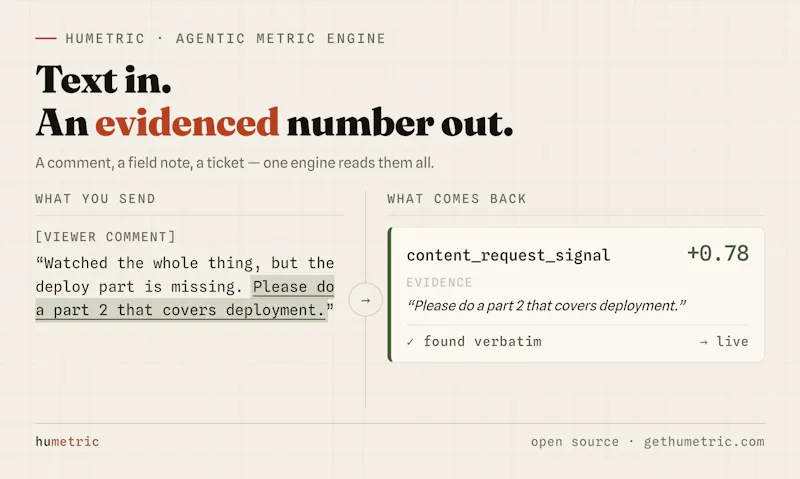 HUMETRIC · AGENTIC METRIC ENGINE

Text in.
An evidenced number out.

A comment, a field note, a ticket — one engine reads them all.

WHAT YOU SEND

[VIEWER COMMENT]

“Watched the whole thing, but the deploy part is missing. Please do a part 2 that covers deployment.”

→

WHAT COMES BACK

content_request_signal +0.78

EVIDENCE

“Please do a part 2 that covers deployment.”

✓ found verbatim → live

humetric

open source · gethumetric.com