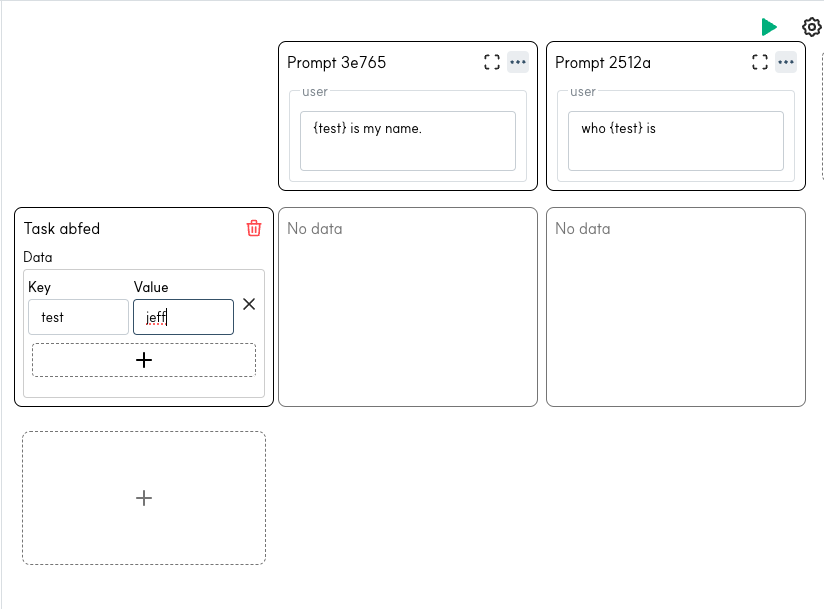 Prompt 3e765

user

{test} is my name.

Prompt 2512a

user

who {test} is

Task abfed

Data

Key

Value

test

jeff

+

No data

No data

+