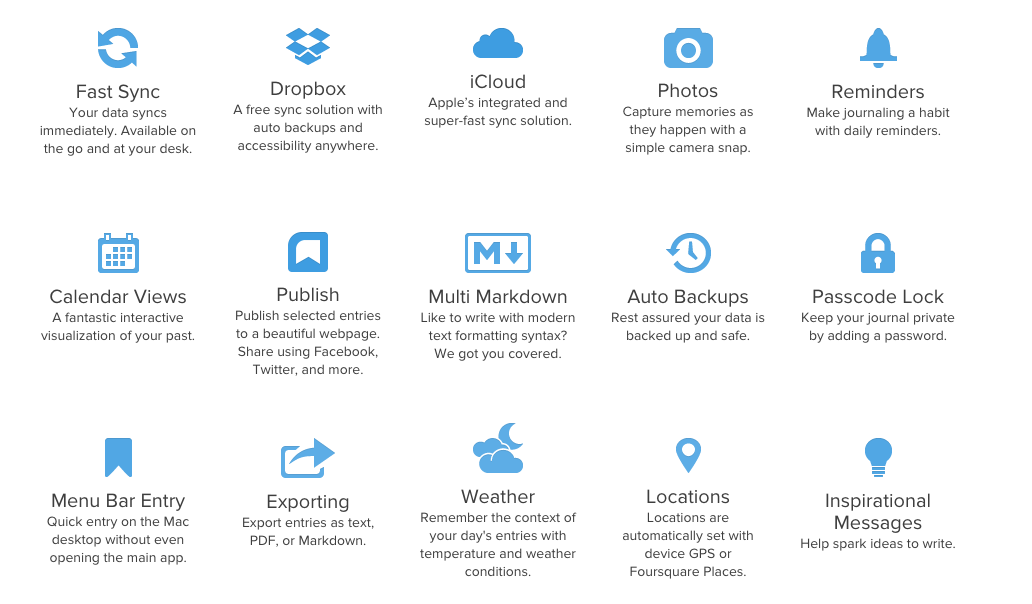 Fast Sync
Your data syncs immediately. Available on the go and at your desk.

Dropbox
A free sync solution with auto backups and accessibility anywhere.

iCloud
Apple's integrated and super-fast sync solution.

Photos
Capture memories as they happen with a simple camera snap.

Reminders
Make journaling a habit with daily reminders.

Calendar Views
A fantastic interactive visualization of your past.

Publish
Publish selected entries to a beautiful webpage. Share using Facebook, Twitter, and more.

Multi Markdown
Like to write with modern text formatting syntax? We got you covered.

Auto Backups
Rest assured your data is backed up and safe.

Passcode Lock
Keep your journal private by adding a password.

Menu Bar Entry
Quick entry on the Mac desktop without even opening the main app.

Exporting
Export entries as text, PDF, or Markdown.

Weather
Remember the context of your day's entries with temperature and weather conditions.

Locations
Locations are automatically set with device GPS or Foursquare Places.

Inspirational Messages
Help spark ideas to write.