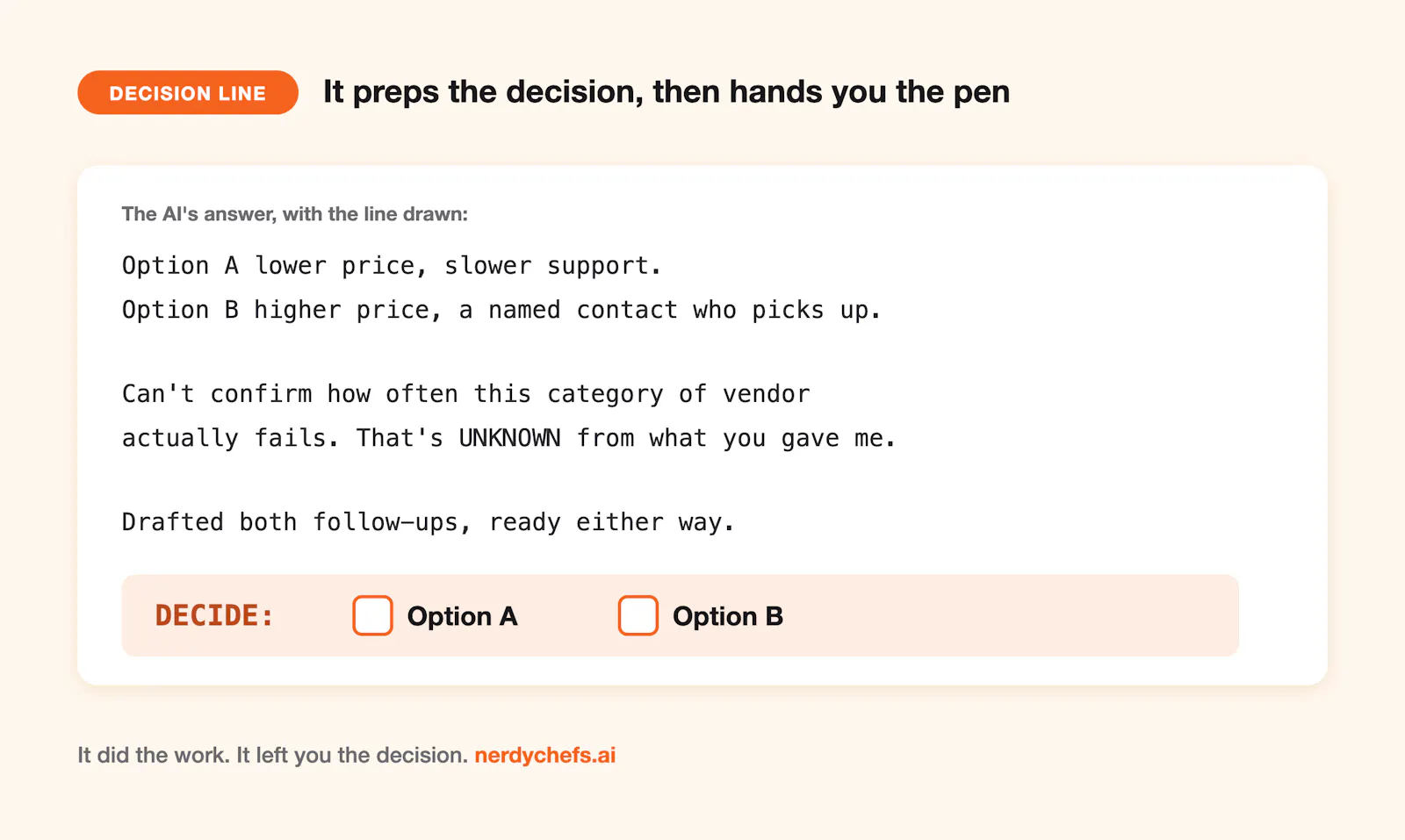 DECISION LINE

It preps the decision, then hands you the pen

The AI's answer, with the line drawn:

Option A lower price, slower support.
Option B higher price, a named contact who picks up.

Can't confirm how often this category of vendor actually fails. That's UNKNOWN from what you gave me.

Drafted both follow-ups, ready either way.

DECIDE: ☐ Option A ☐ Option B

It did the work. It left you the decision. nerdychefs.ai