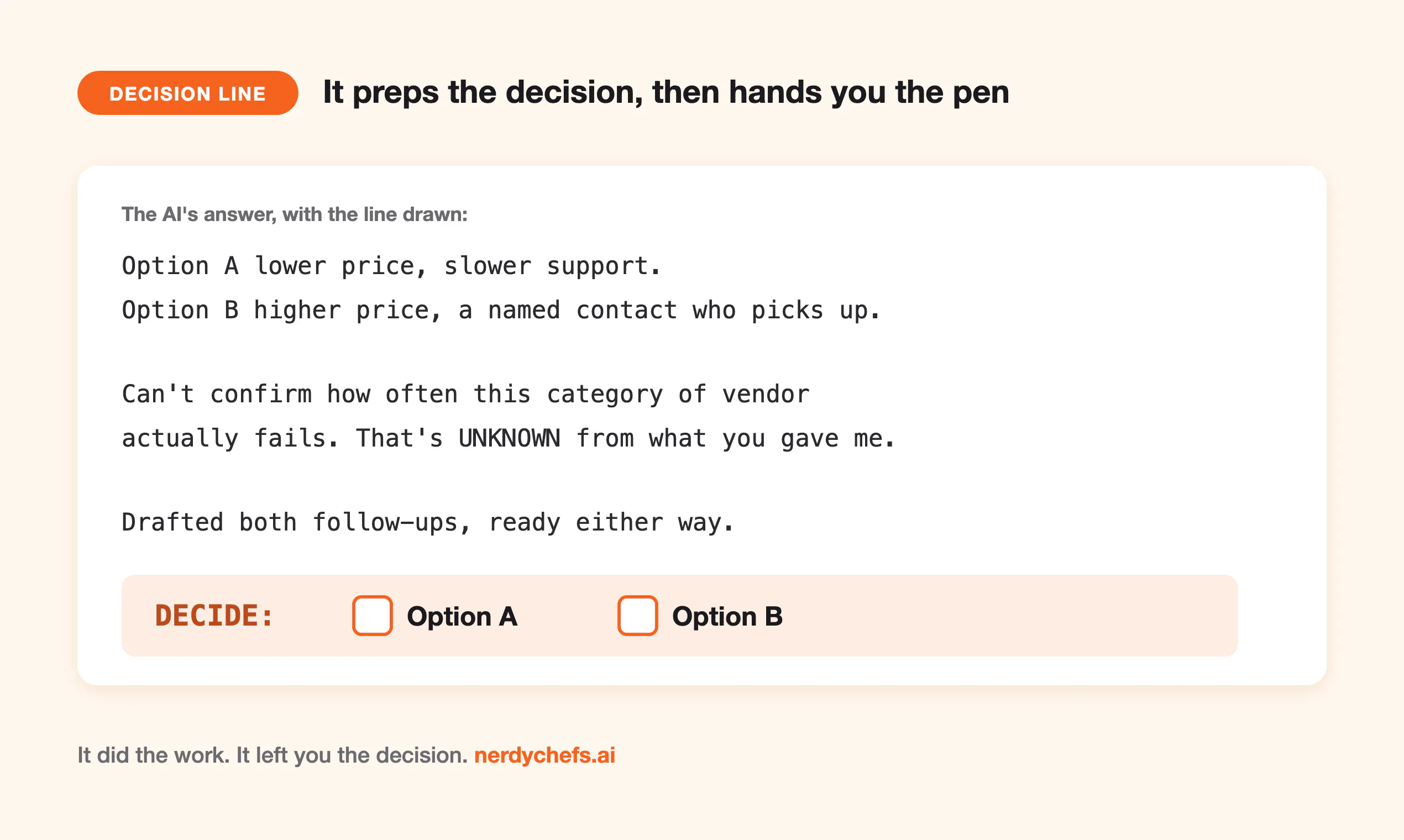 DECISION LINE

It preps the decision, then hands you the pen

The AI's answer, with the line drawn:

Option A lower price, slower support.
Option B higher price, a named contact who picks up.

Can't confirm how often this category of vendor actually fails. That's UNKNOWN from what you gave me.

Drafted both follow-ups, ready either way.

DECIDE: ☐ Option A ☐ Option B

It did the work. It left you the decision. nerdychefs.ai