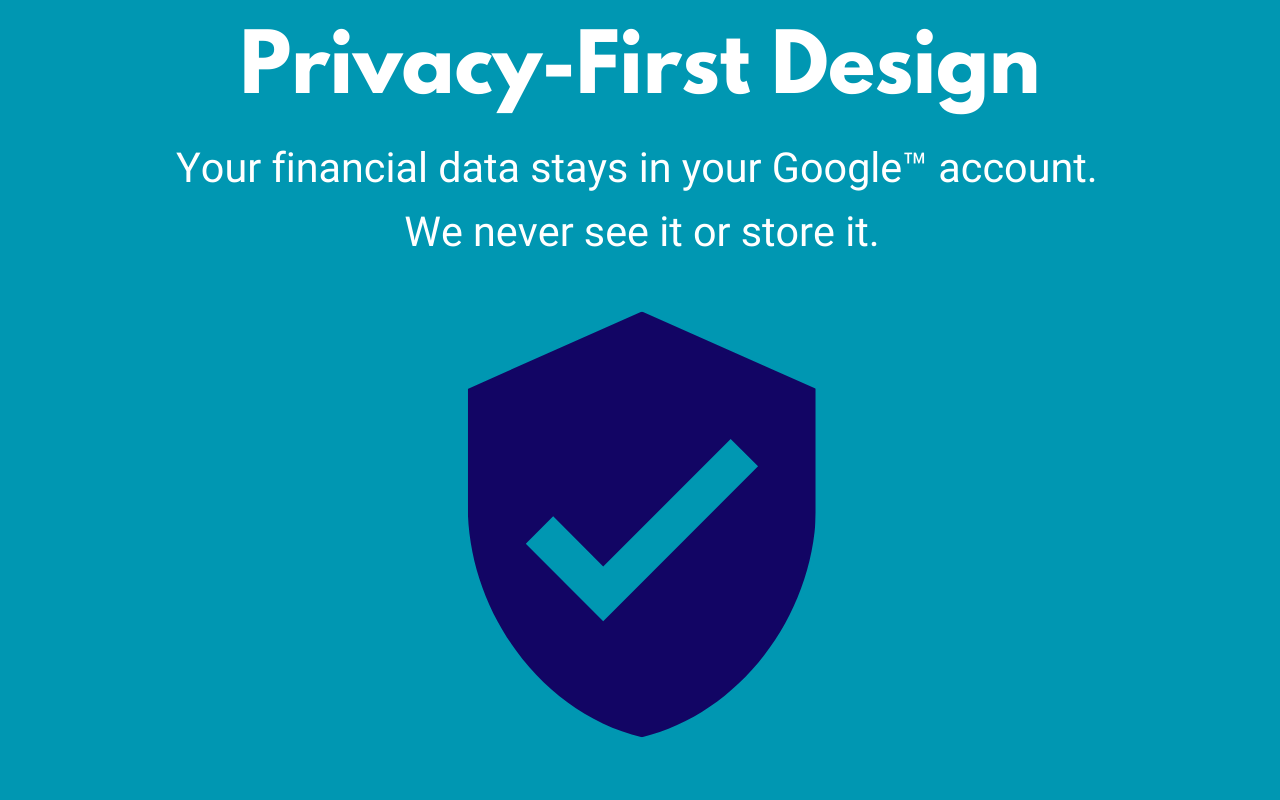 Privacy-First Design

Your financial data stays in your Google™ account. We never see it or store it.