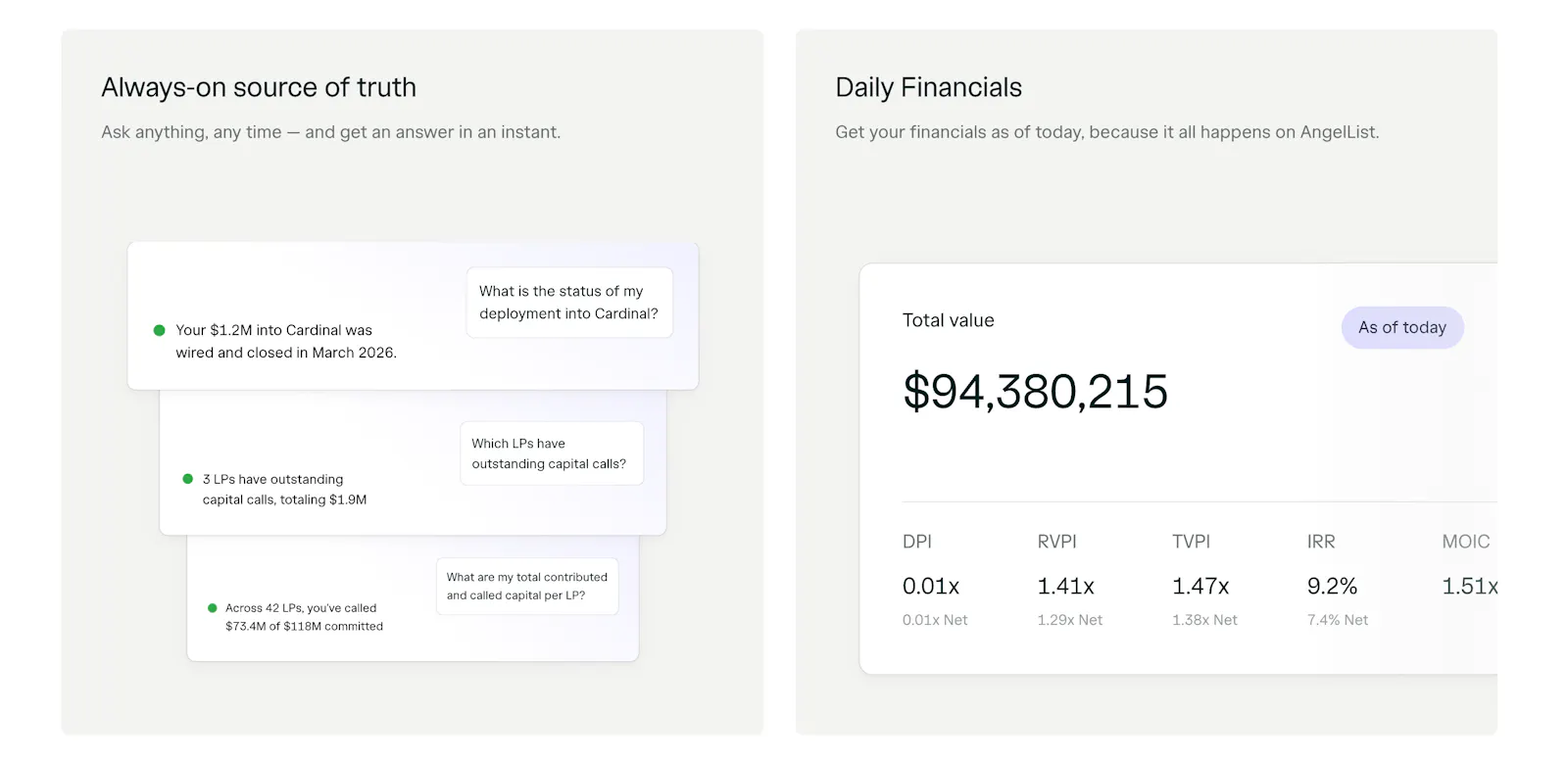 Always-on source of truth

Ask anything, any time — and get an answer in an instant.

What is the status of my deployment into Cardinal?

Your $1.2M into Cardinal was wired and closed in March 2026.

Which LPs have outstanding capital calls?

3 LPs have outstanding capital calls, totaling $1.9M

What are my total contributed and called capital per LP?

Across 42 LPs, you've called $73.4M of $118M committed

Daily Financials

Get your financials as of today, because it all happens on AngelList.

Total value

As of today

$94,380,215

| DPI | RVPI | TVPI | IRR | MOIC |
|---|---|---|---|---|
| 0.01x | 1.41x | 1.47x | 9.2% | 1.51x |
| 0.01x Net | 1.29x Net | 1.38x Net | 7.4% Net | |