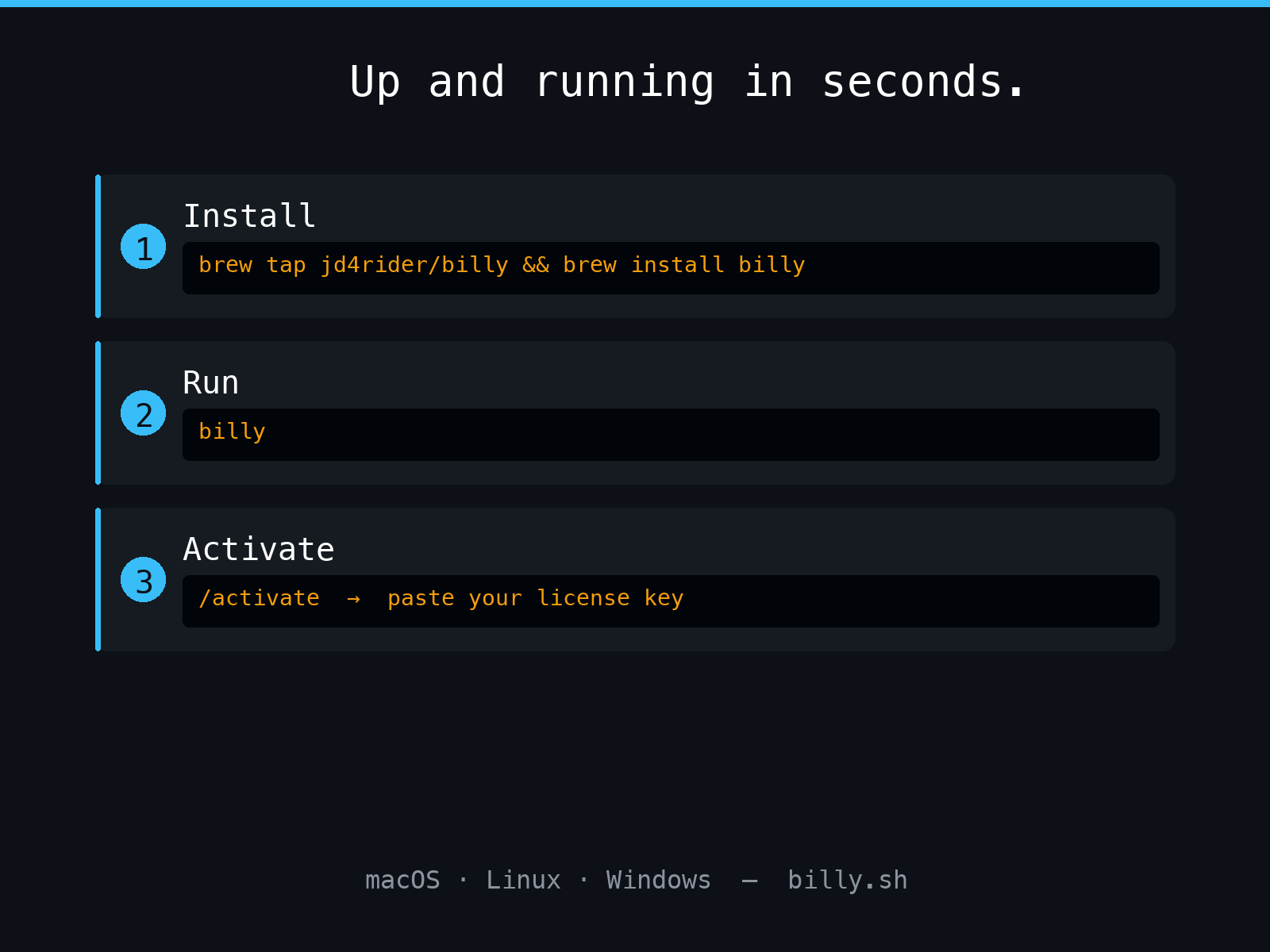 Up and running in seconds.

1
Install
brew tap jd4rider/billy && brew install billy

2
Run
billy

3
Activate
/activate → paste your license key

macOS · Linux · Windows — billy.sh