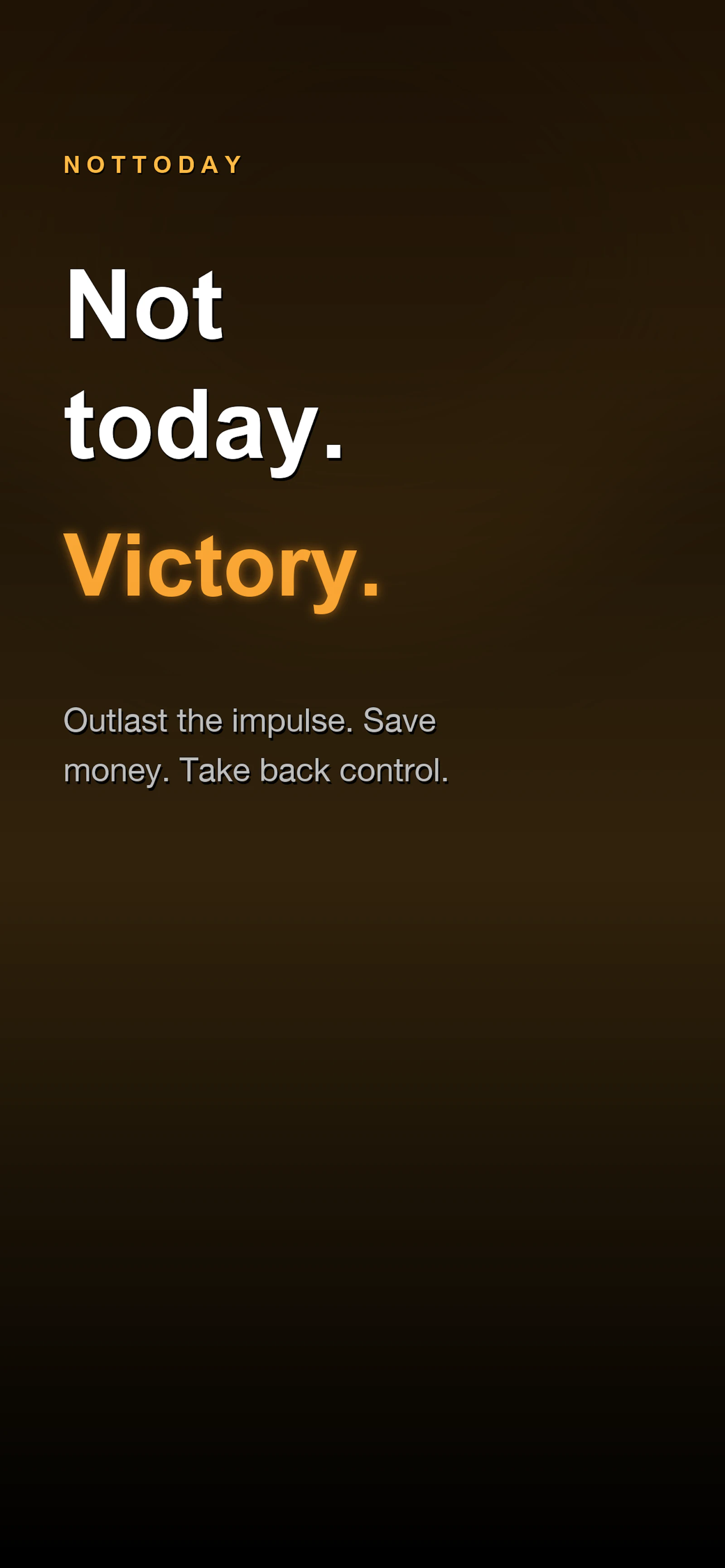 NOTTODAY

Not today.

Victory.

Outlast the impulse. Save money. Take back control.