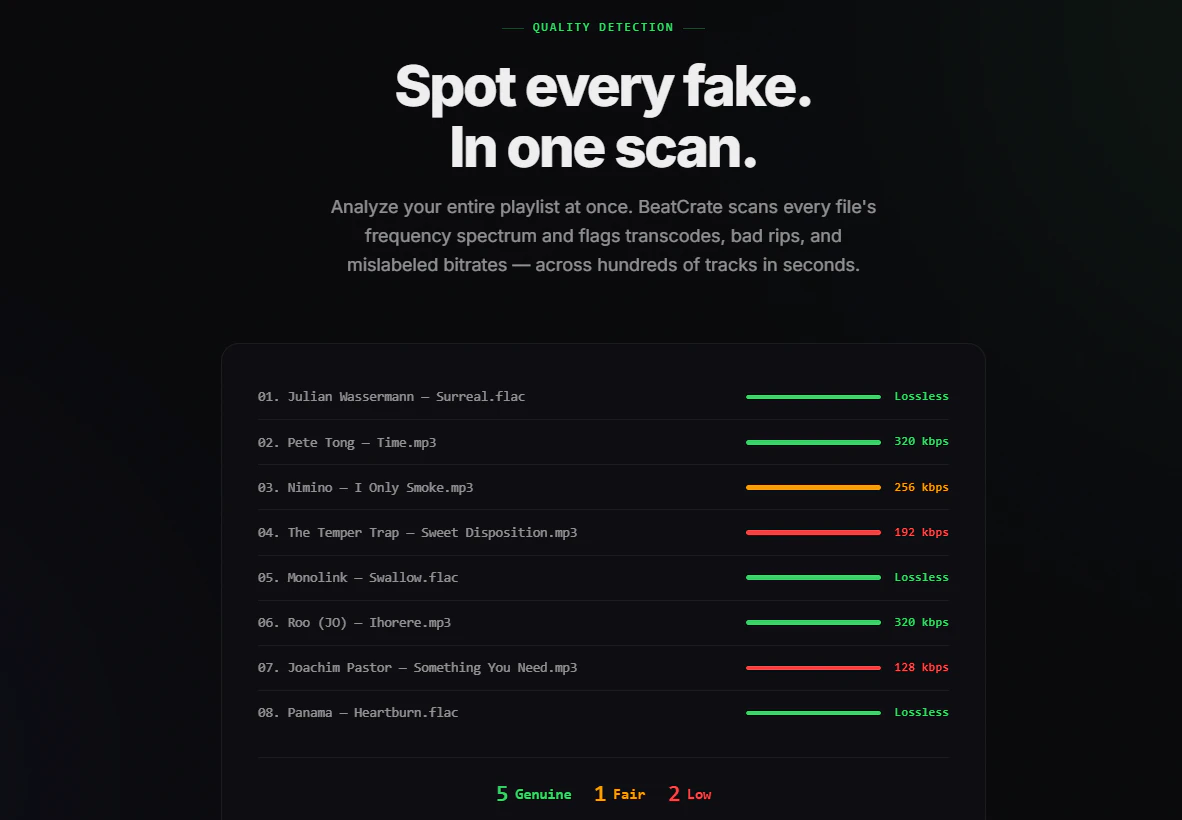 QUALITY DETECTION

Spot every fake.
In one scan.

Analyze your entire playlist at once. BeatCrate scans every file's frequency spectrum and flags transcodes, bad rips, and mislabeled bitrates — across hundreds of tracks in seconds.

01. Julian Wassermann — Surreal.flac Lossless
02. Pete Tong — Time.mp3 320 kbps
03. Nimino — I Only Smoke.mp3 256 kbps
04. The Temper Trap — Sweet Disposition.mp3 192 kbps
05. Monolink — Swallow.flac Lossless
06. Roo (JO) — Ihorere.mp3 320 kbps
07. Joachim Pastor — Something You Need.mp3 128 kbps
08. Panama — Heartburn.flac Lossless

5 Genuine 1 Fair 2 Low